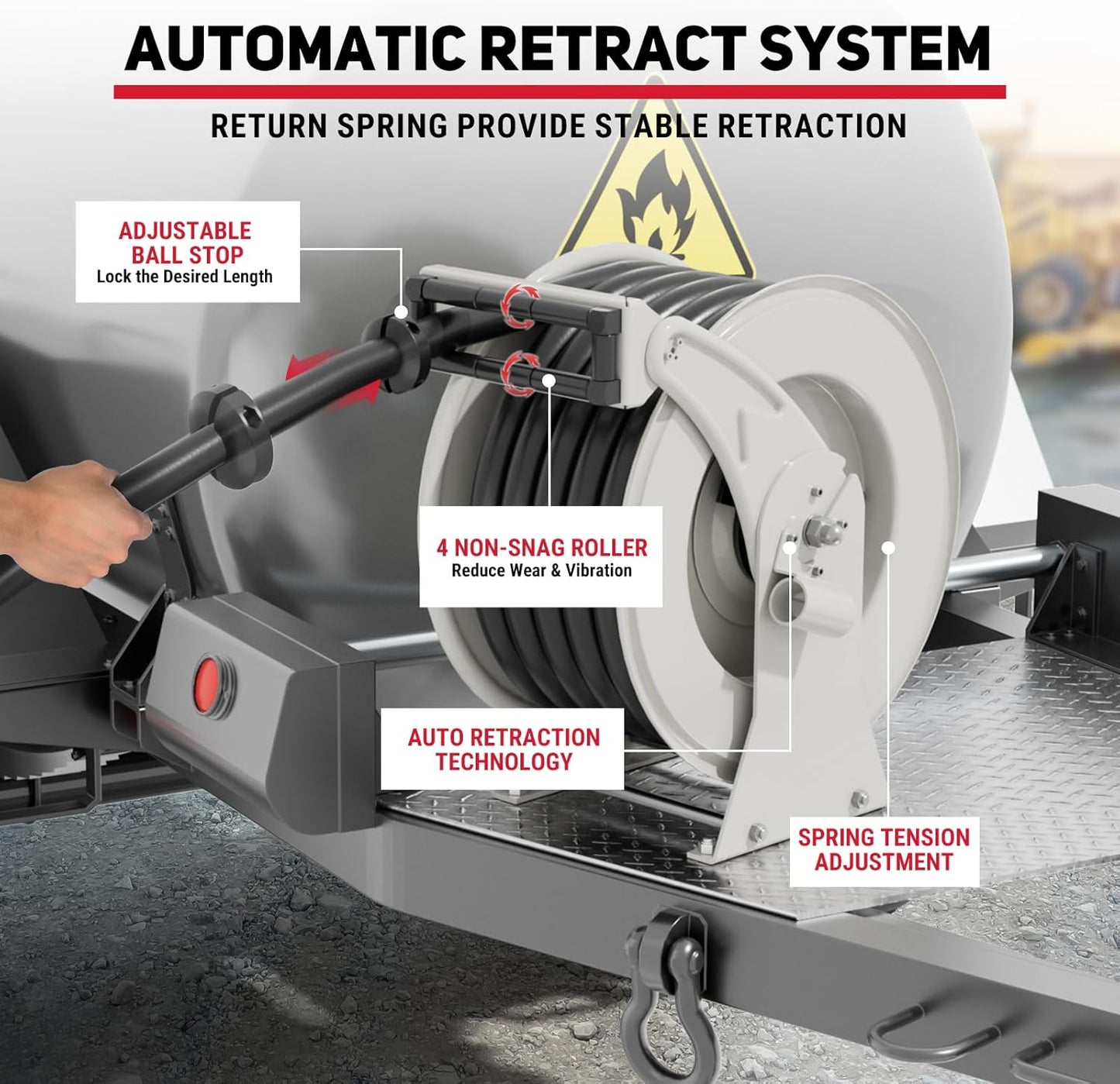 AUTOMATIC RETRACT SYSTEM

RETURN SPRING PROVIDE STABLE RETRACTION

ADJUSTABLE BALL STOP
Lock the Desired Length

4 NON-SNAG ROLLER
Reduce Wear & Vibration

AUTO RETRACTION TECHNOLOGY

SPRING TENSION ADJUSTMENT