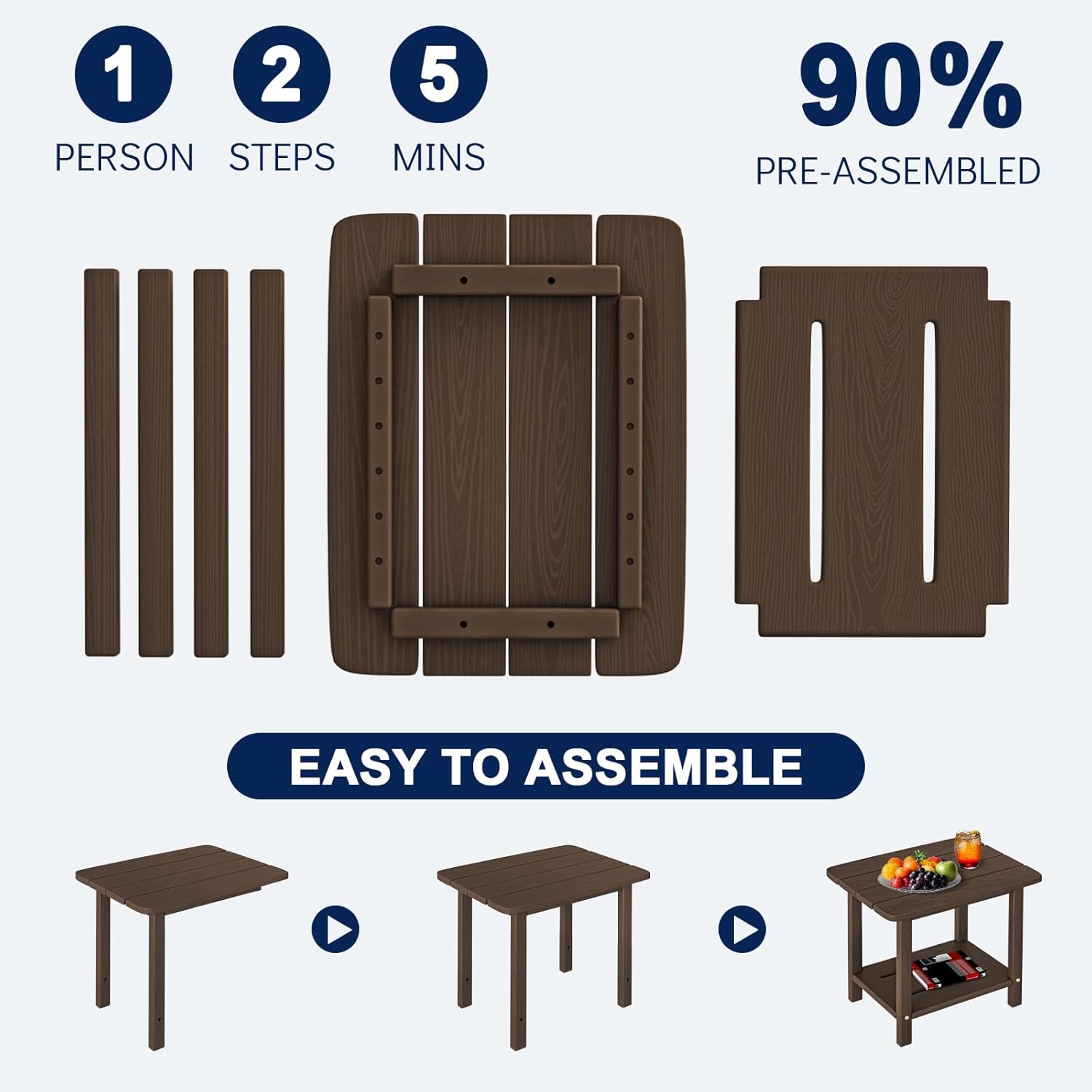 1
PERSON

2
STEPS

5
MINS

90%
PRE-ASSEMBLED

EASY TO ASSEMBLE