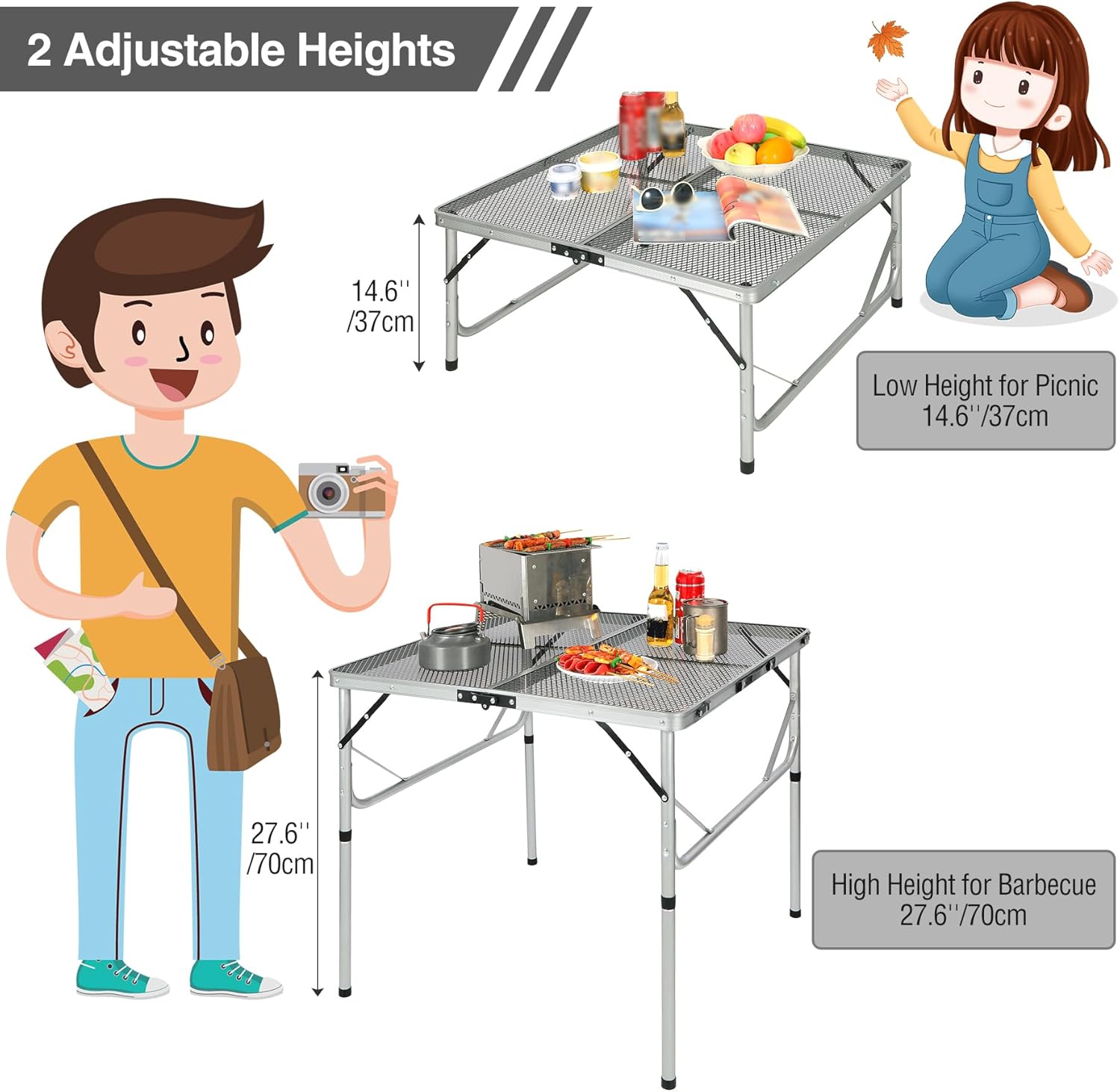 2 Adjustable Heights

14.6''
/37cm

Low Height for Picnic
14.6''/37cm

27.6''
/70cm

High Height for Barbecue
27.6''/70cm