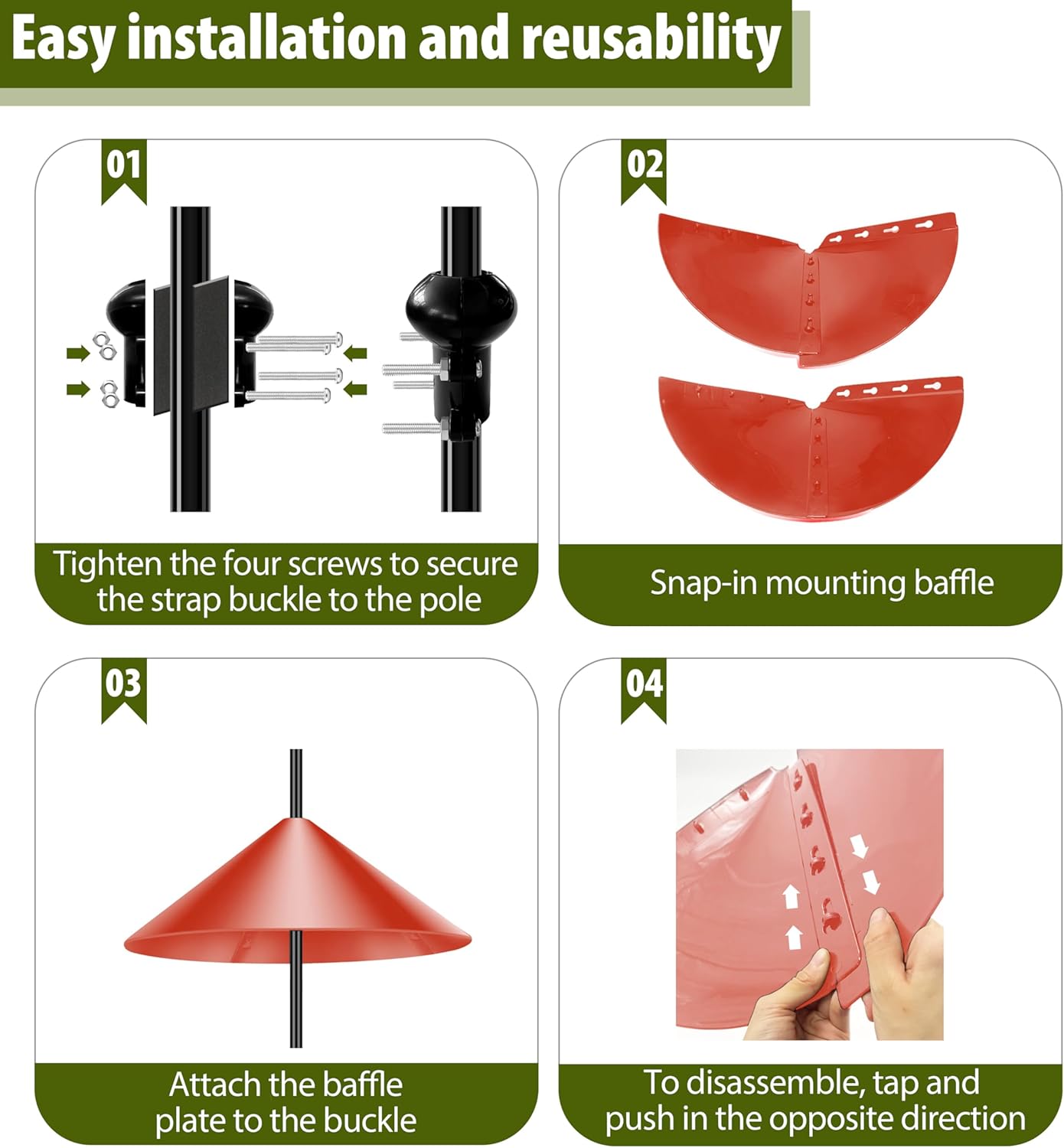 Easy installation and reusability

01

Tighten the four screws to secure the strap buckle to the pole

02

Snap-in mounting baffle

03

Attach the baffle plate to the buckle

04

To disassemble, tap and push in the opposite direction