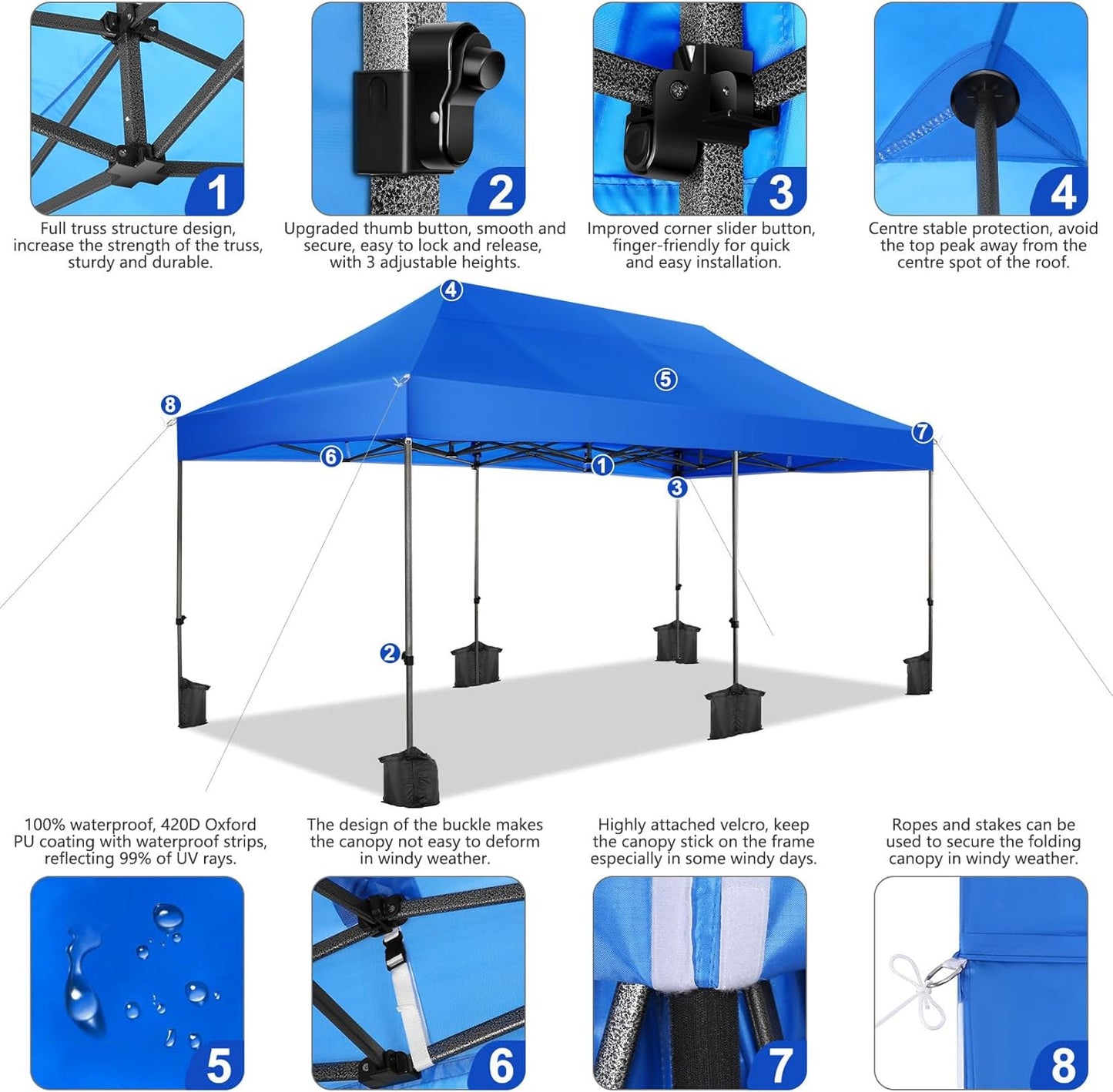 1
Full truss structure design, increase the strength of the truss, sturdy and durable.

2
Upgraded thumb button, smooth and secure, easy to lock and release, with 3 adjustable heights.

3
Improved corner slider button, finger-friendly for quick and easy installation.

4
Centre stable protection, avoid the top peak away from the centre spot of the roof.

4
5
8
7
6
1
3
2

100% waterproof, 420D Oxford PU coating with waterproof strips, reflecting 99% of UV rays.

The design of the buckle makes the canopy not easy to deform in windy weather.

Highly attached velcro, keep the canopy stick on the frame especially in some windy days.

Ropes and stakes can be used to secure the folding canopy in windy weather.

5

6

7

8