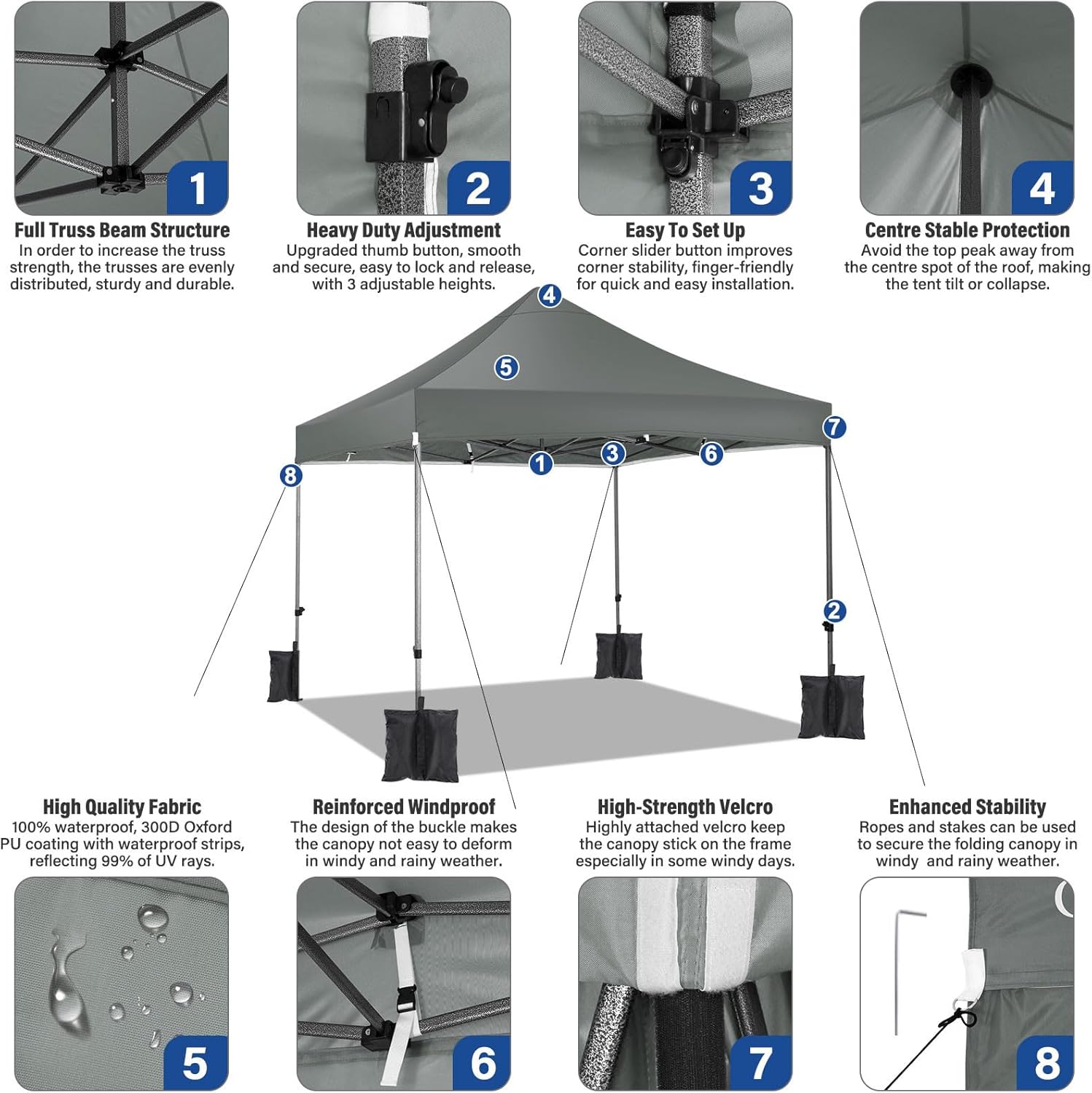 1
Full Truss Beam Structure
In order to increase the truss strength, the trusses are evenly distributed, sturdy and durable.

2
Heavy Duty Adjustment
Upgraded thumb button, smooth and secure, easy to lock and release, with 3 adjustable heights.

3
Easy To Set Up
Corner slider button improves corner stability, finger-friendly for quick and easy installation.

4
Centre Stable Protection
Avoid the top peak away from the centre spot of the roof, making the tent tilt or collapse.

4
5
7
8
1
3
6
2

High Quality Fabric
100% waterproof, 300D Oxford PU coating with waterproof strips, reflecting 99% of UV rays.

Reinforced Windproof
The design of the buckle makes the canopy not easy to deform in windy and rainy weather.

High-Strength Velcro
Highly attached velcro keep the canopy stick on the frame especially in some windy days.

Enhanced Stability
Ropes and stakes can be used to secure the folding canopy in windy and rainy weather.

5
6
7
8