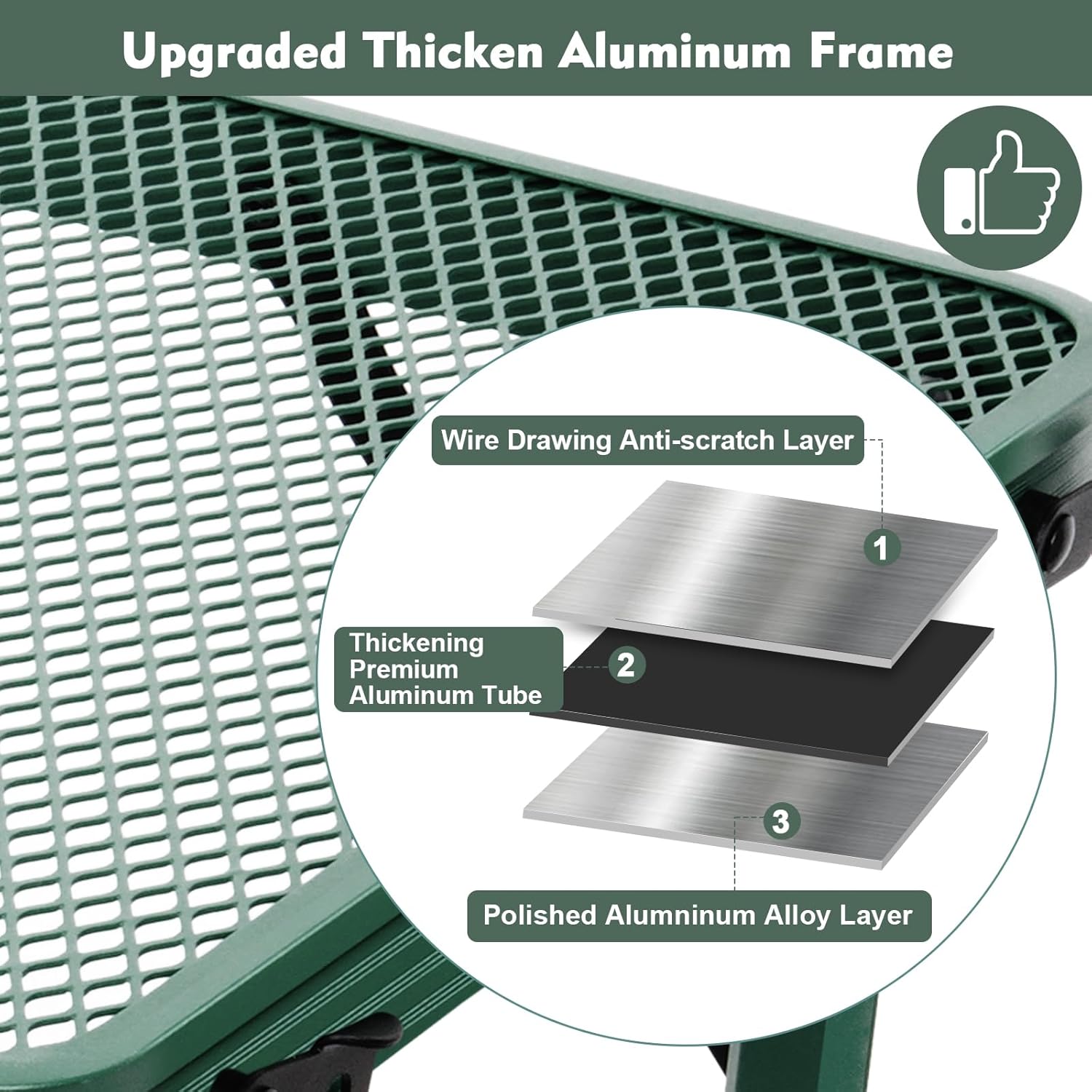 Upgraded Thicken Aluminum Frame

Wire Drawing Anti-scratch Layer

1

Thickening Premium Aluminum Tube

2

3

Polished Alumninum Alloy Layer