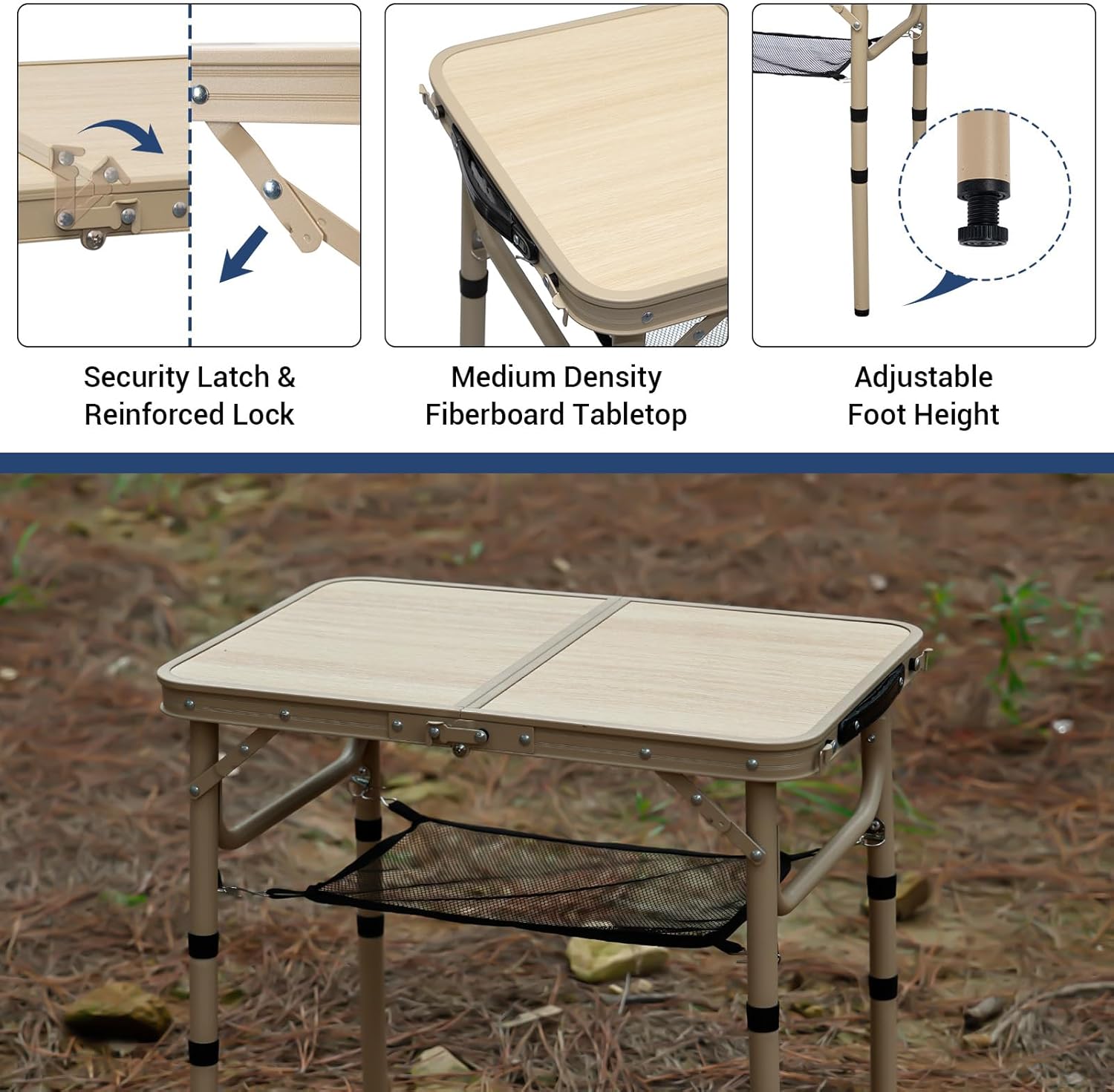 Security Latch & Reinforced Lock

Medium Density Fiberboard Tabletop

Adjustable Foot Height