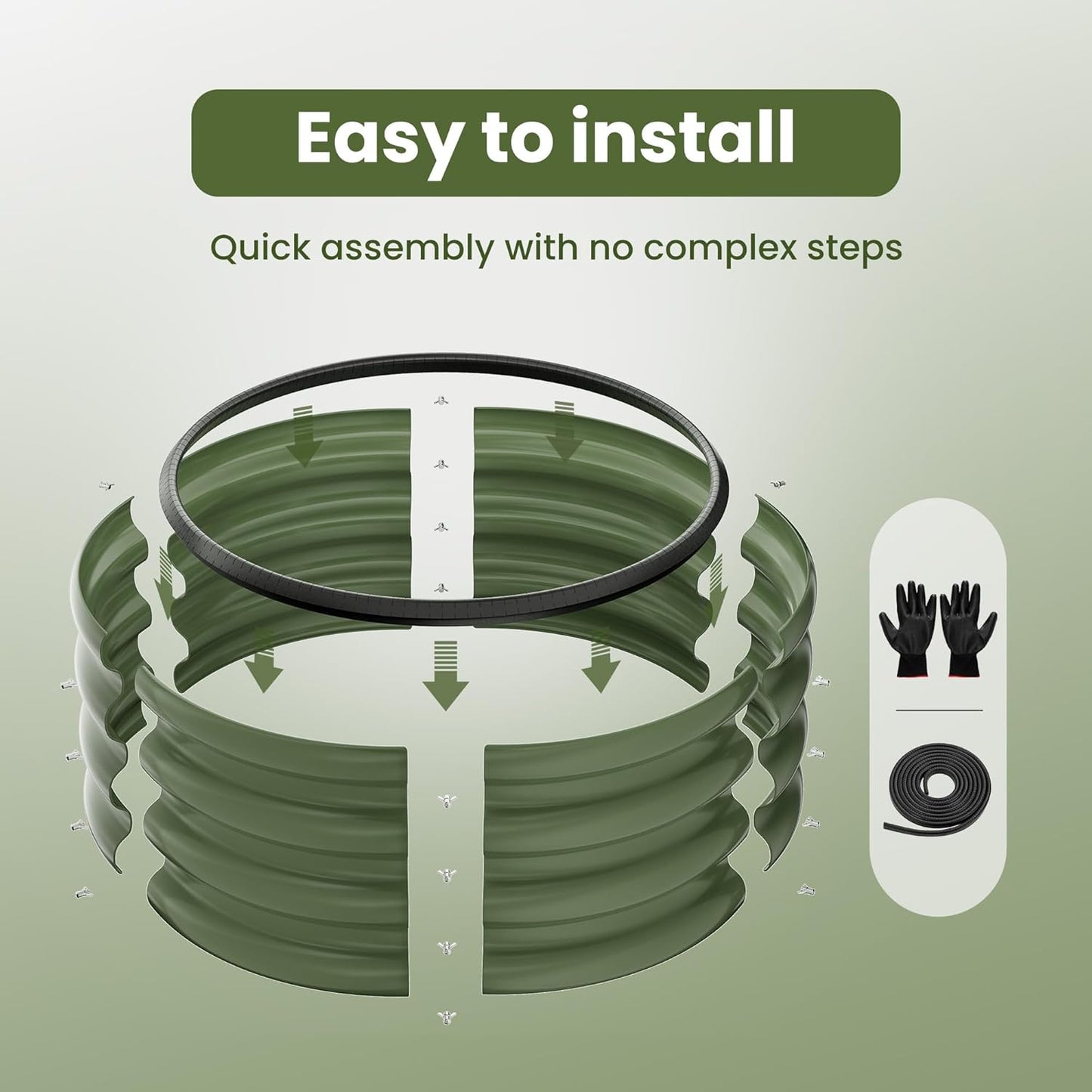 Easy to install

Quick assembly with no complex steps