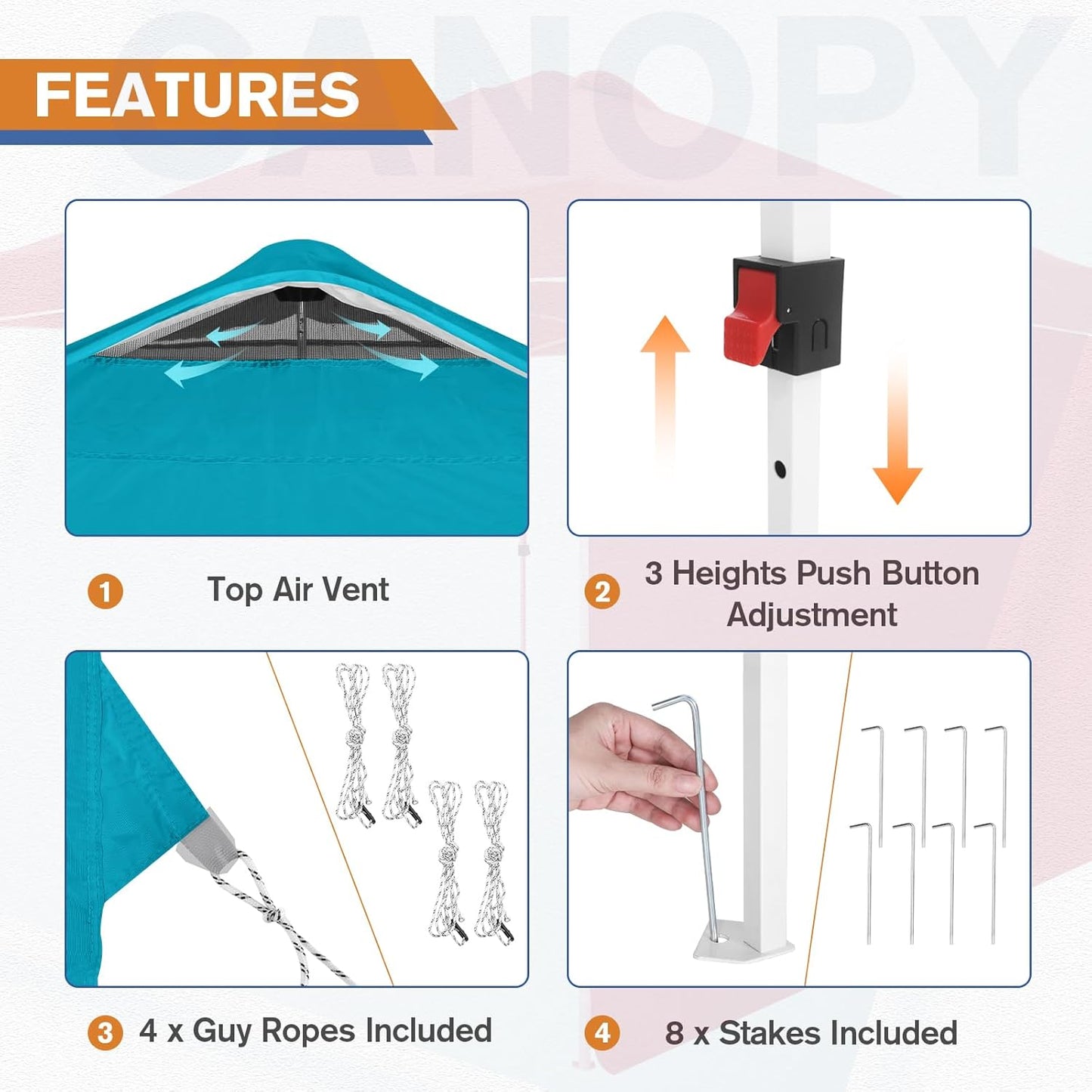 CANOPY

FEATURES

1 Top Air Vent

2 3 Heights Push Button Adjustment

3 4 x Guy Ropes Included

4 8 x Stakes Included