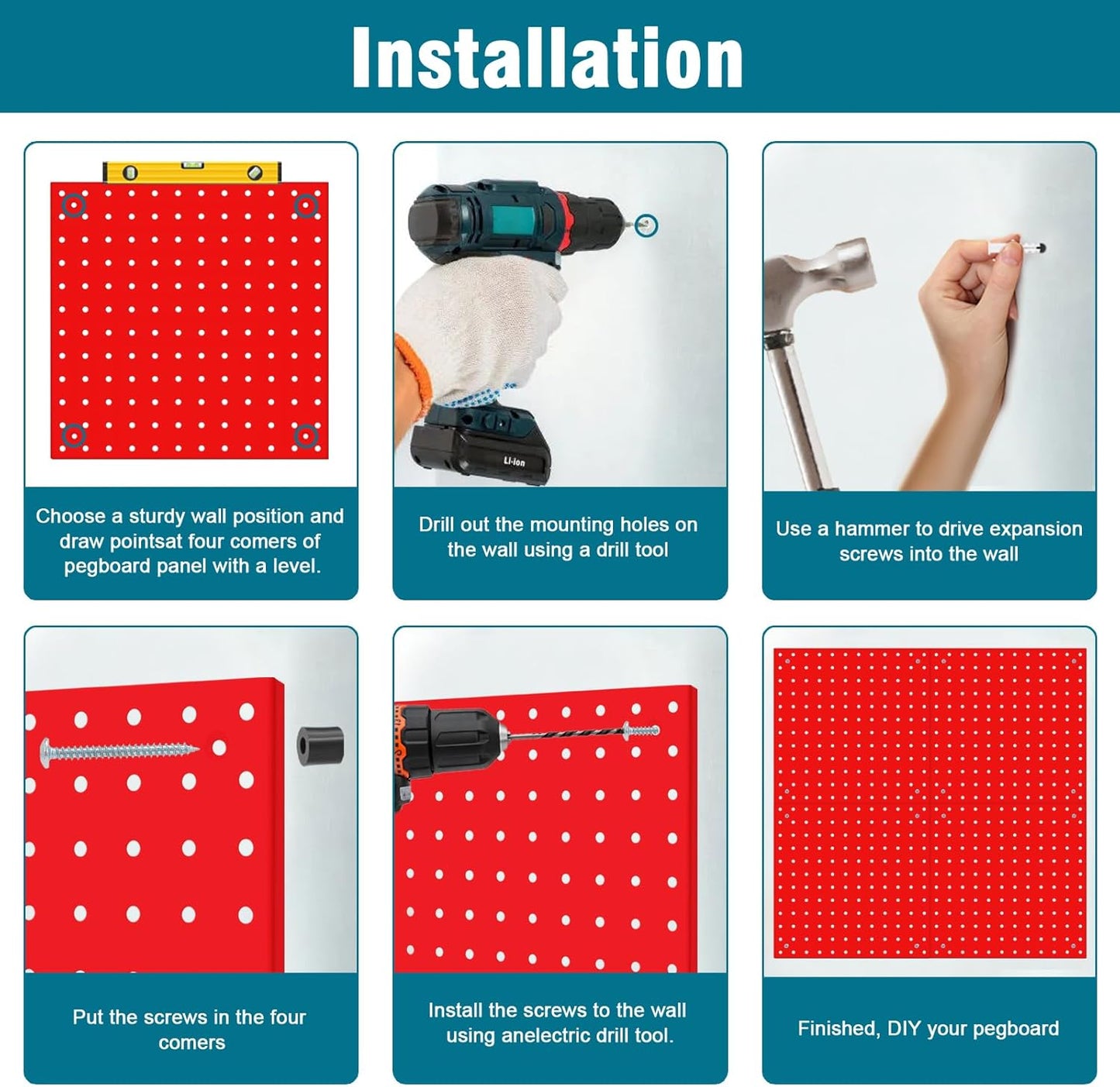 Installation

Choose a sturdy wall position and draw pointsat four comers of pegboard panel with a level.

Li-ion

Drill out the mounting holes on the wall using a drill tool

Use a hammer to drive expansion screws into the wall

Put the screws in the four comers

Install the screws to the wall using anelectric drill tool.

Finished, DIY your pegboard