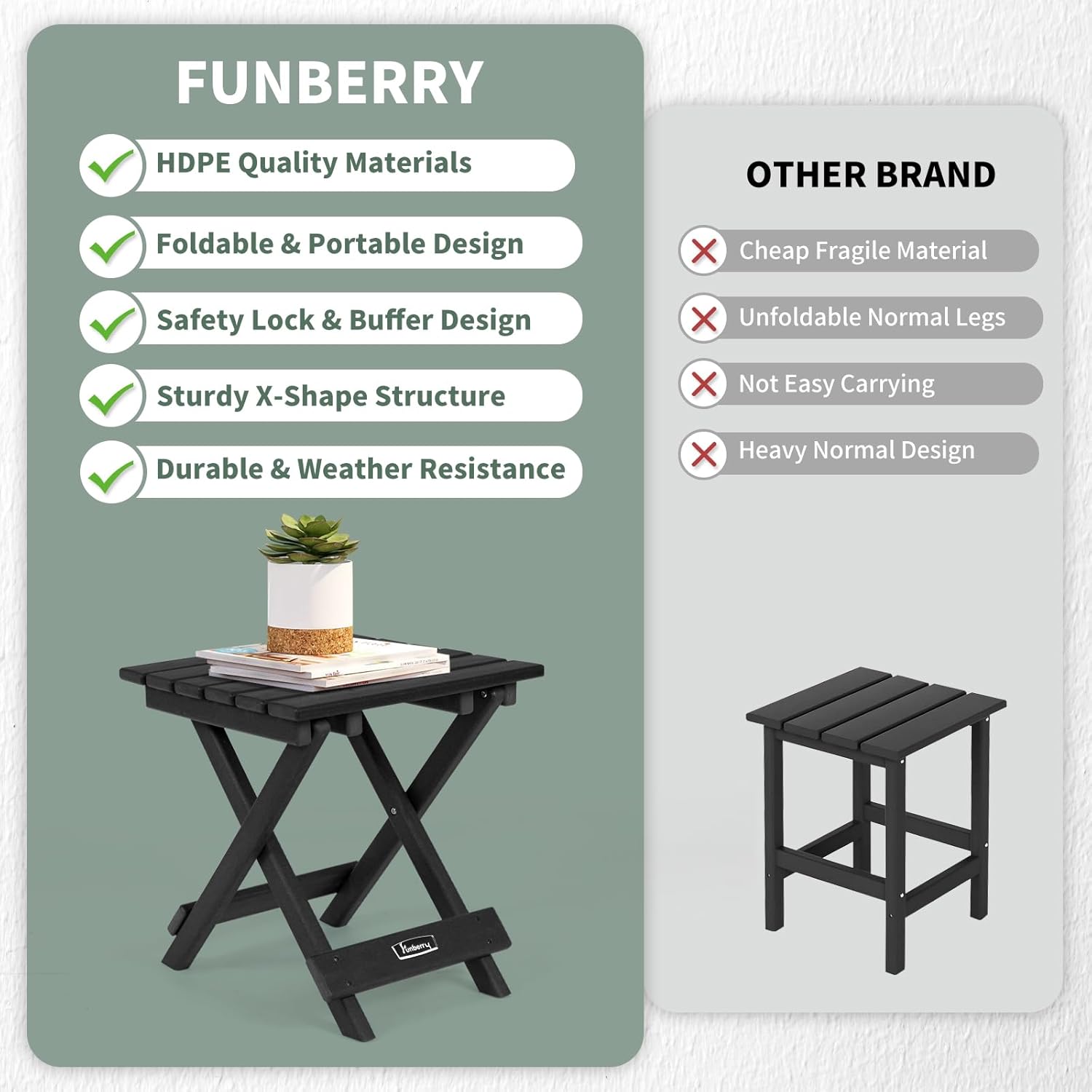 FUNBERRY

HDPE Quality Materials

Foldable & Portable Design

Safety Lock & Buffer Design

Sturdy X-Shape Structure

Durable & Weather Resistance

Funberry

OTHER BRAND

Cheap Fragile Material

Unfoldable Normal Legs

Not Easy Carrying

Heavy Normal Design