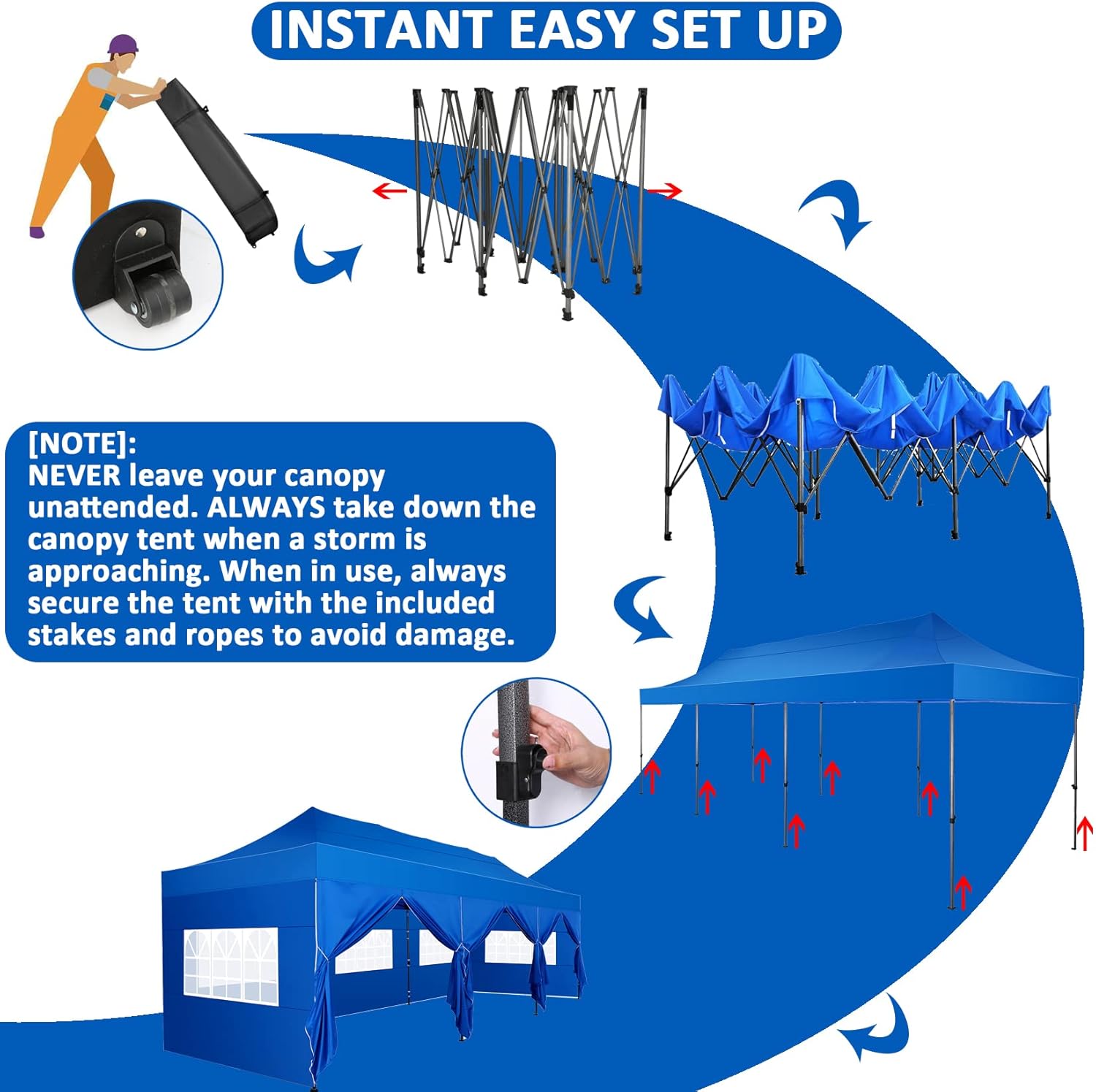 INSTANT EASY SET UP

[NOTE]:
NEVER leave your canopy unattended. ALWAYS take down the canopy tent when a storm is approaching. When in use, always secure the tent with the included stakes and ropes to avoid damage.