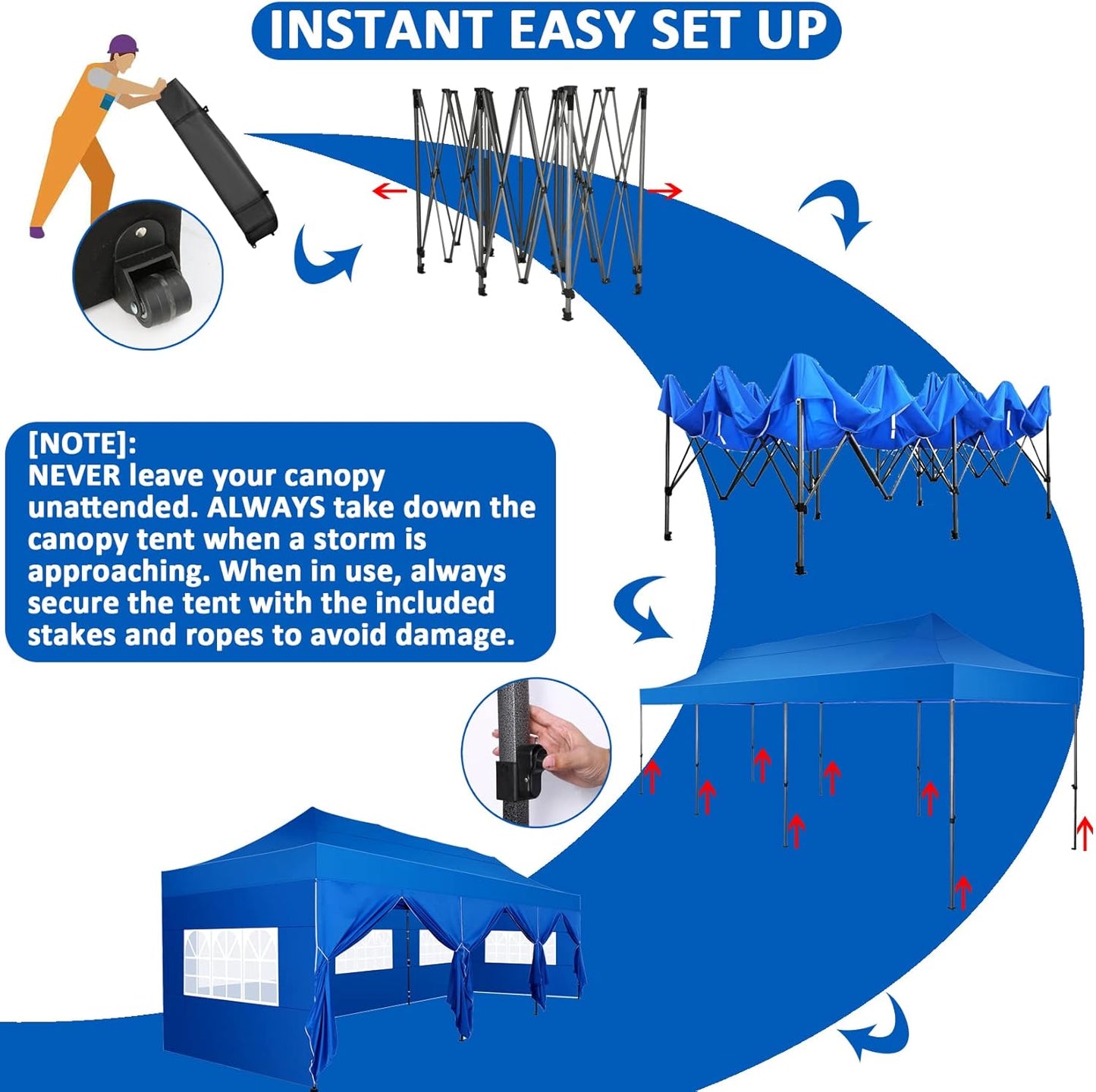 INSTANT EASY SET UP

[NOTE]:
NEVER leave your canopy unattended. ALWAYS take down the canopy tent when a storm is approaching. When in use, always secure the tent with the included stakes and ropes to avoid damage.