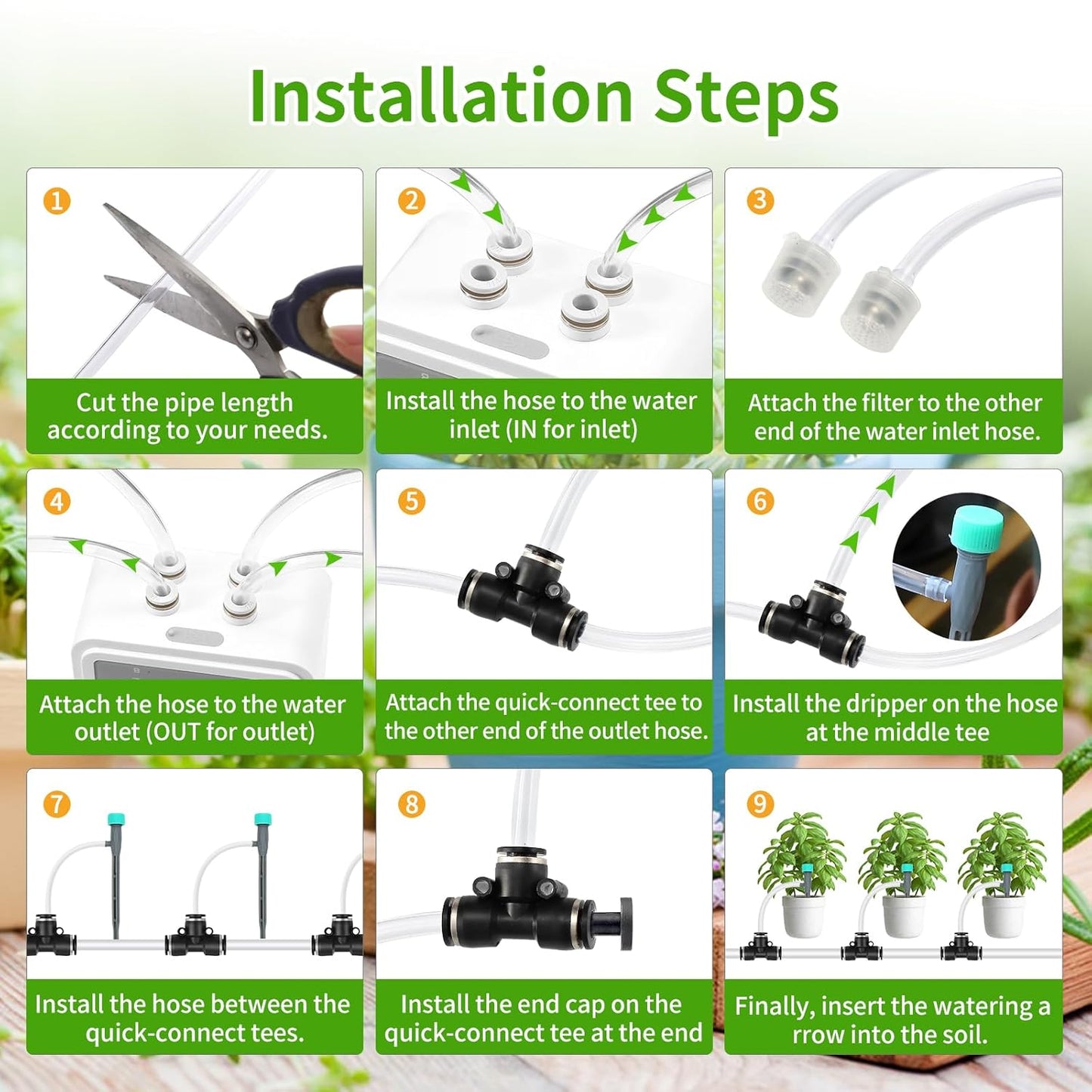 Installation Steps

1
Cut the pipe length according to your needs.

2
Install the hose to the water inlet (IN for inlet)

3
Attach the filter to the other end of the water inlet hose.

4
Attach the hose to the water outlet (OUT for outlet)

5
Attach the quick-connect tee to the other end of the outlet hose.

6
Install the dripper on the hose at the middle tee

7
Install the hose between the quick-connect tees.

8
Install the end cap on the quick-connect tee at the end

9
Finally, insert the watering a rrow into the soil.