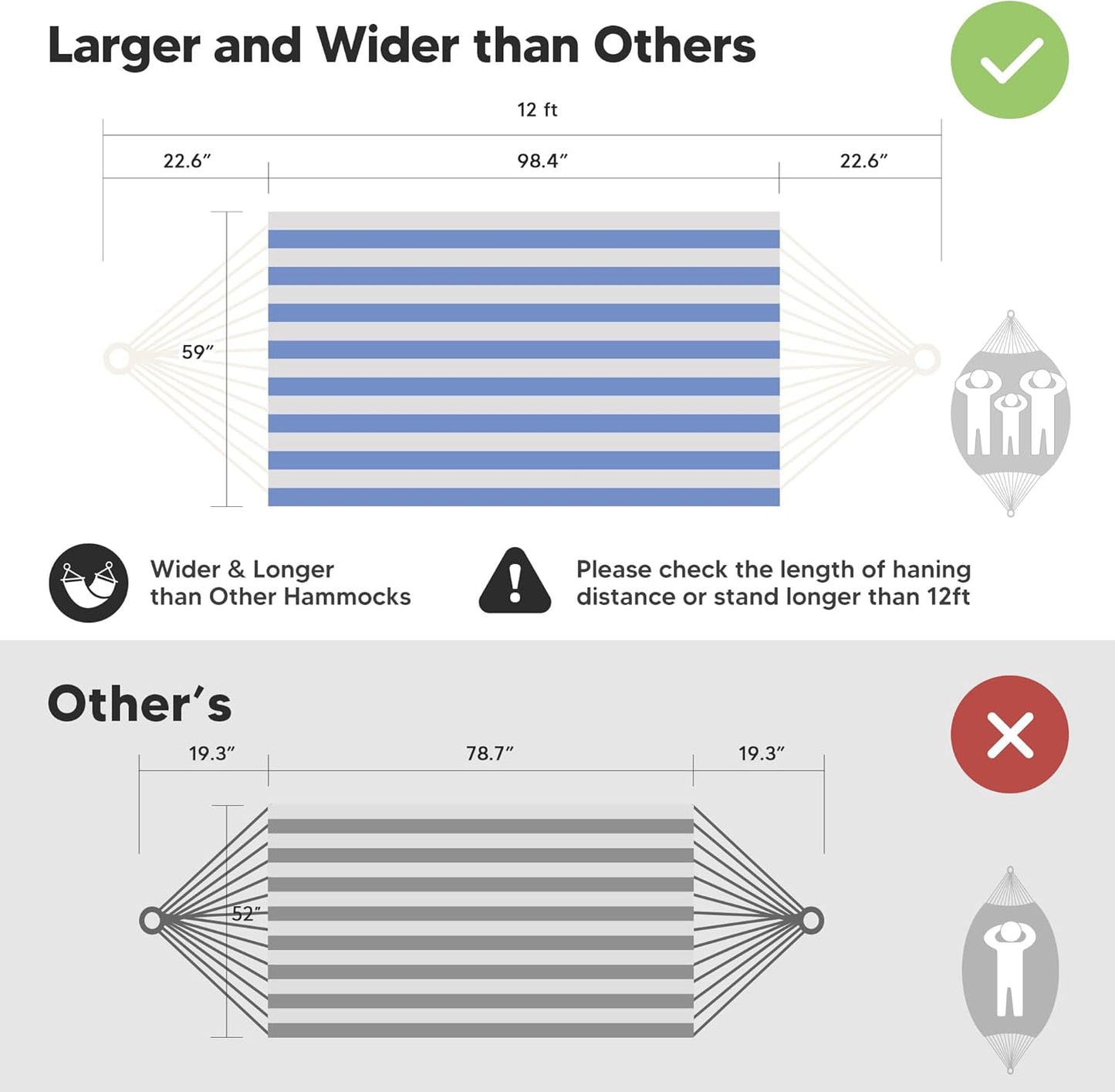 Larger and Wider than Others

12 ft

22.6″

98.4″

22.6″

59″

Wider & Longer than Other Hammocks

Please check the length of haning distance or stand longer than 12ft

Other's

19.3″

78.7″

19.3″

52″