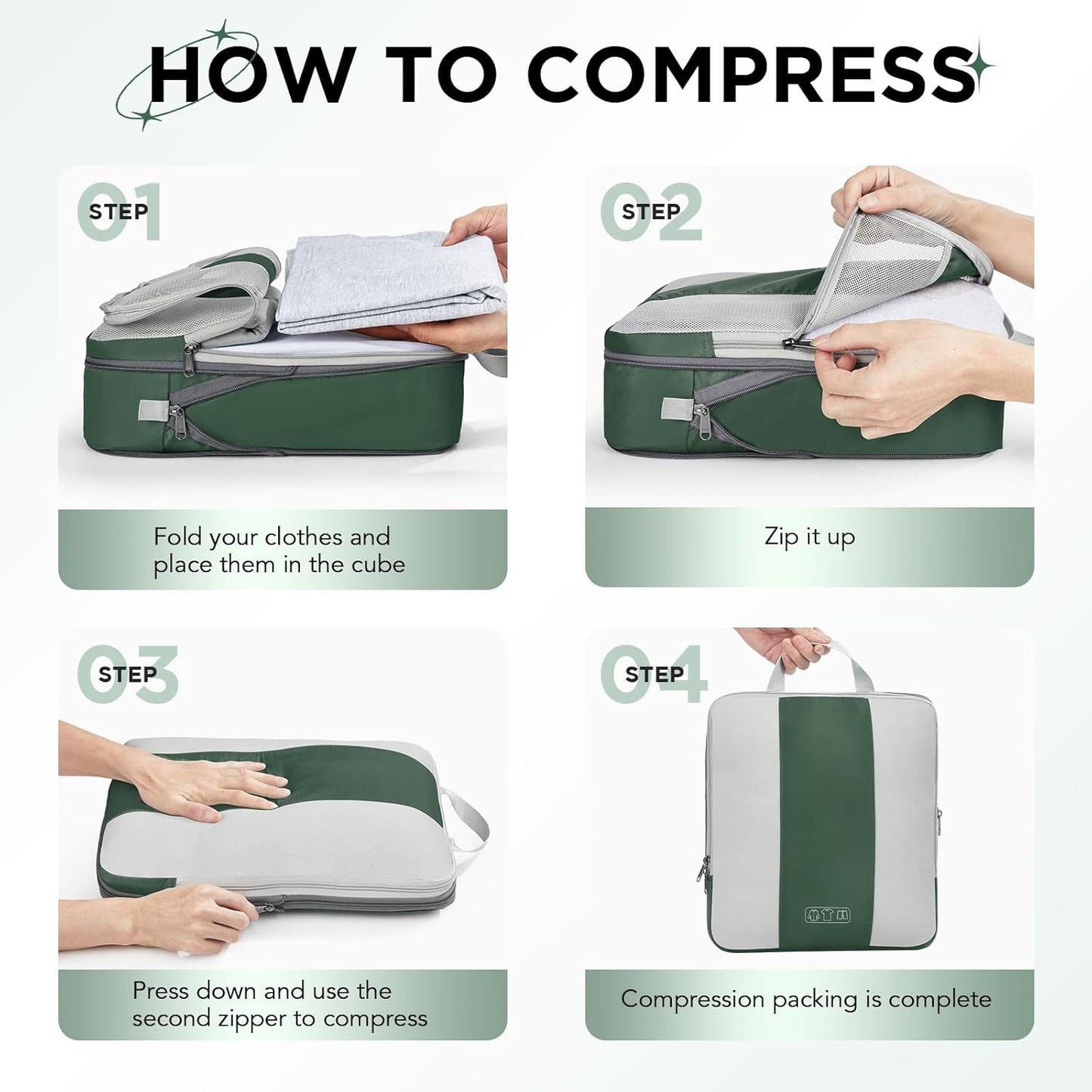 HOW TO COMPRESS

01 STEP

Fold your clothes and place them in the cube

02 STEP

Zip it up

03 STEP

Press down and use the second zipper to compress

04 STEP

Compression packing is complete