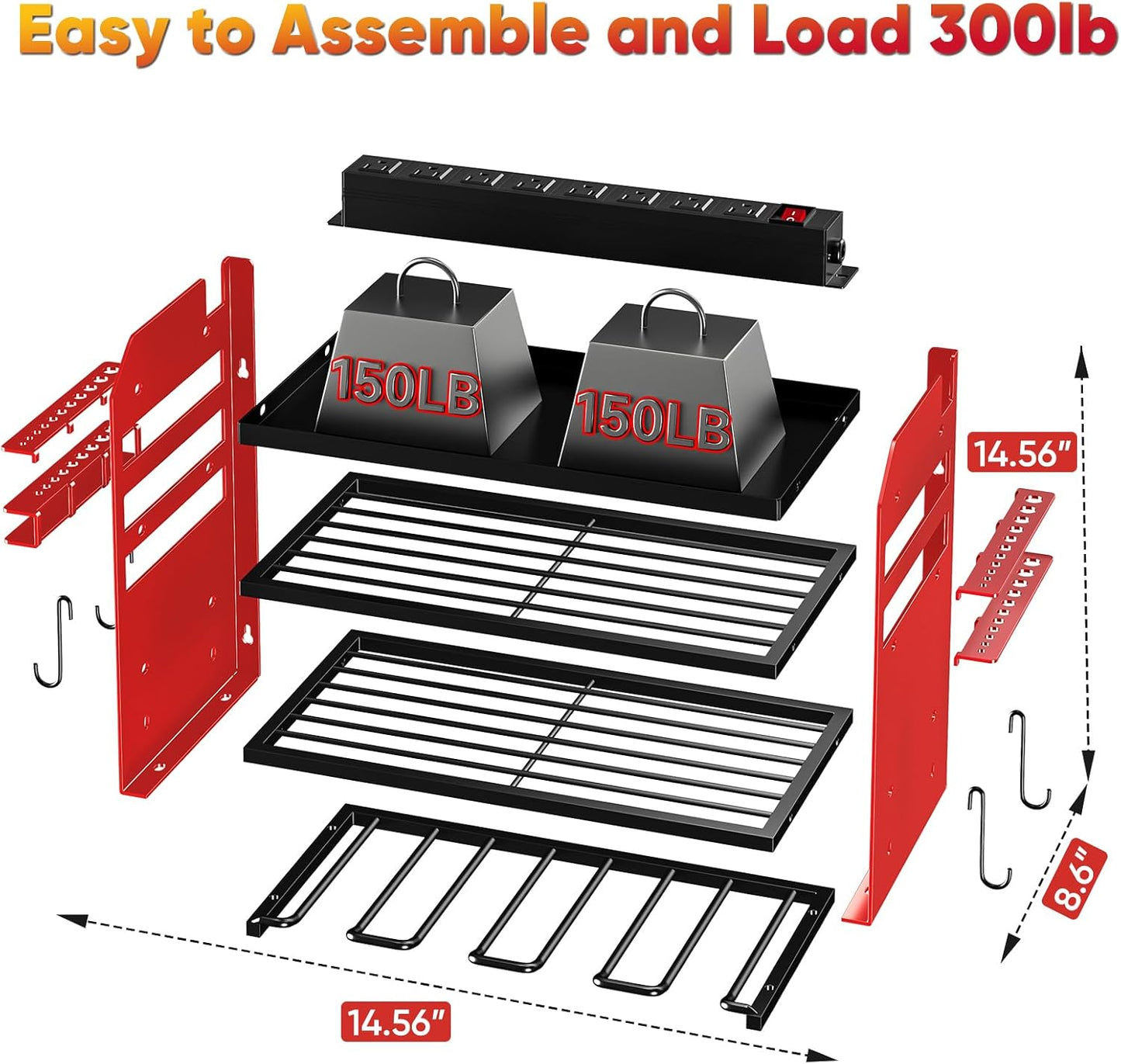 Easy to Assemble and Load 300lb

150LB

150LB

14.56"

8.6"

14.56"