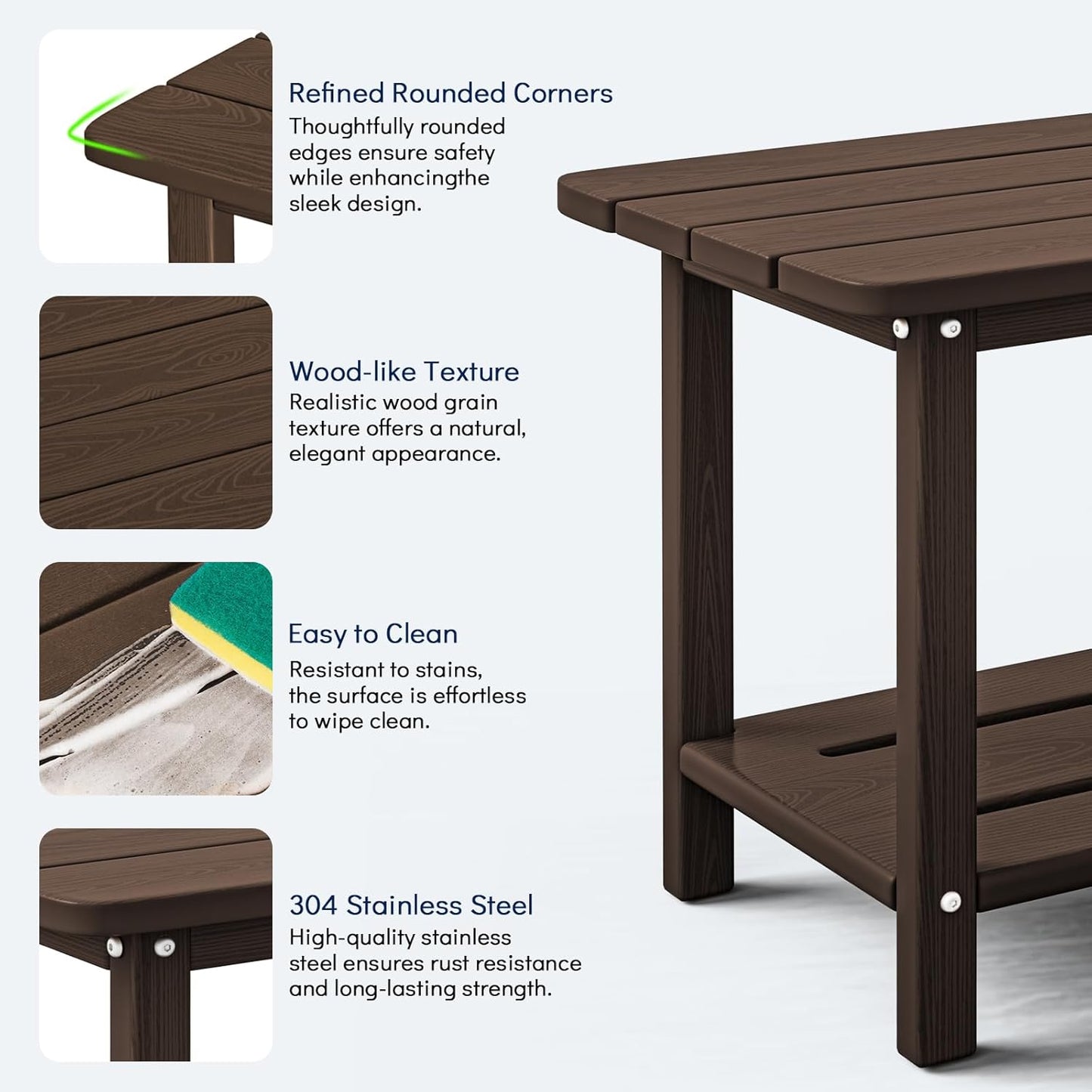 Refined Rounded Corners
Thoughtfully rounded edges ensure safety while enhancingthe sleek design.

Wood-like Texture
Realistic wood grain texture offers a natural, elegant appearance.

Easy to Clean
Resistant to stains, the surface is effortless to wipe clean.

304 Stainless Steel
High-quality stainless steel ensures rust resistance and long-lasting strength.