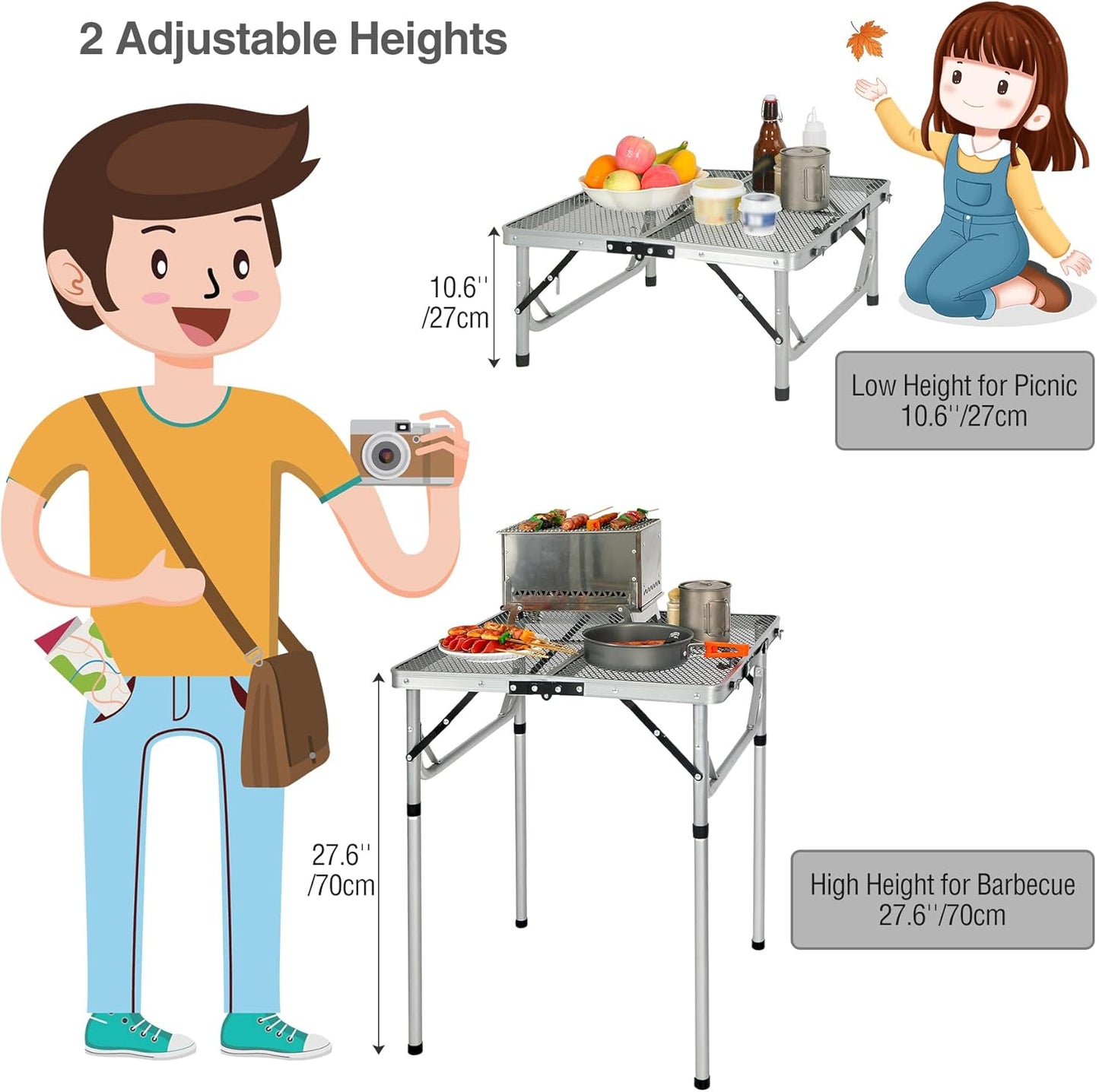 2 Adjustable Heights

10.6''
/27cm

Low Height for Picnic
10.6''/27cm

27.6''
/70cm

High Height for Barbecue
27.6''/70cm