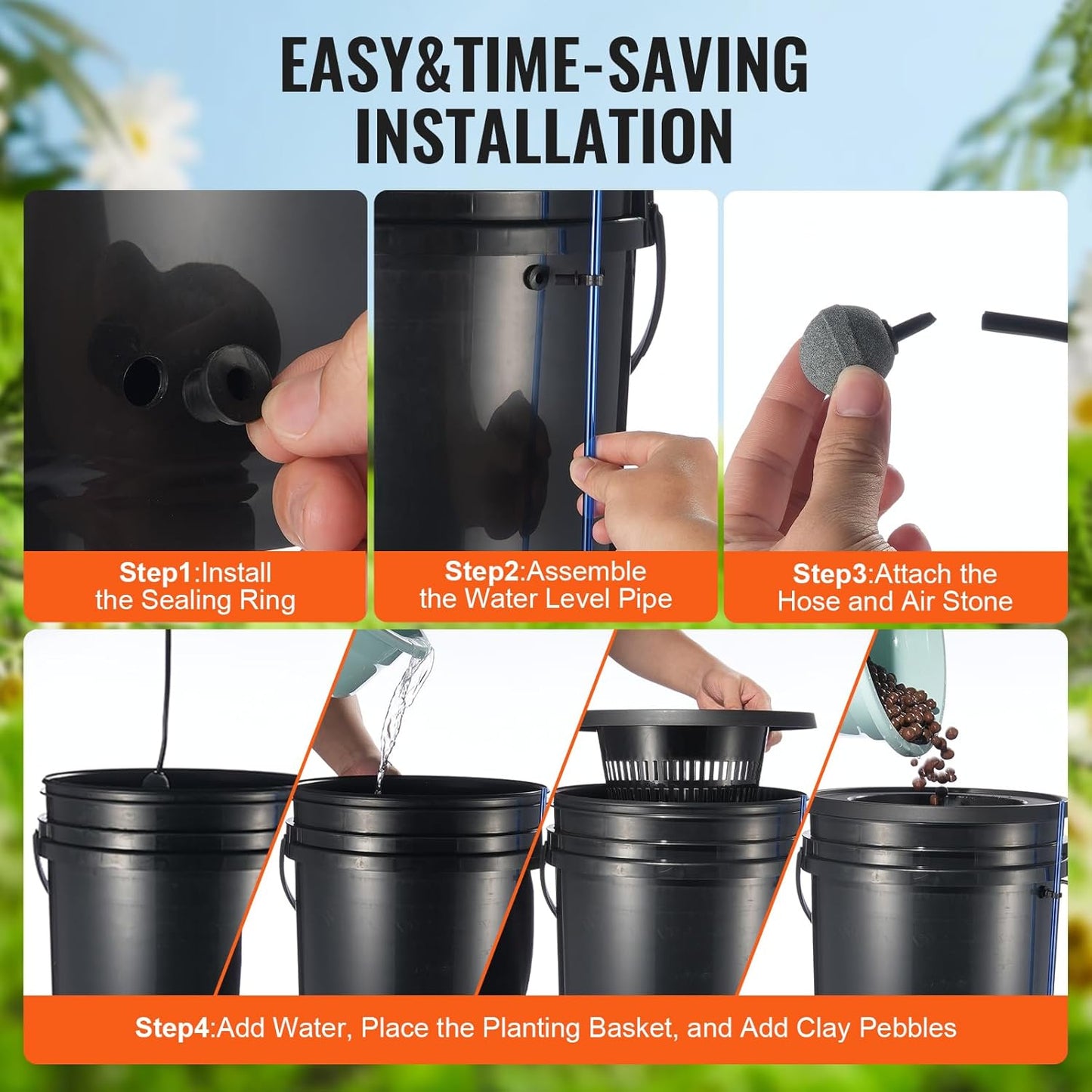 EASY&TIME-SAVING INSTALLATION

Step1:Install the Sealing Ring

Step2:Assemble the Water Level Pipe

Step3:Attach the Hose and Air Stone

Step4:Add Water, Place the Planting Basket, and Add Clay Pebbles