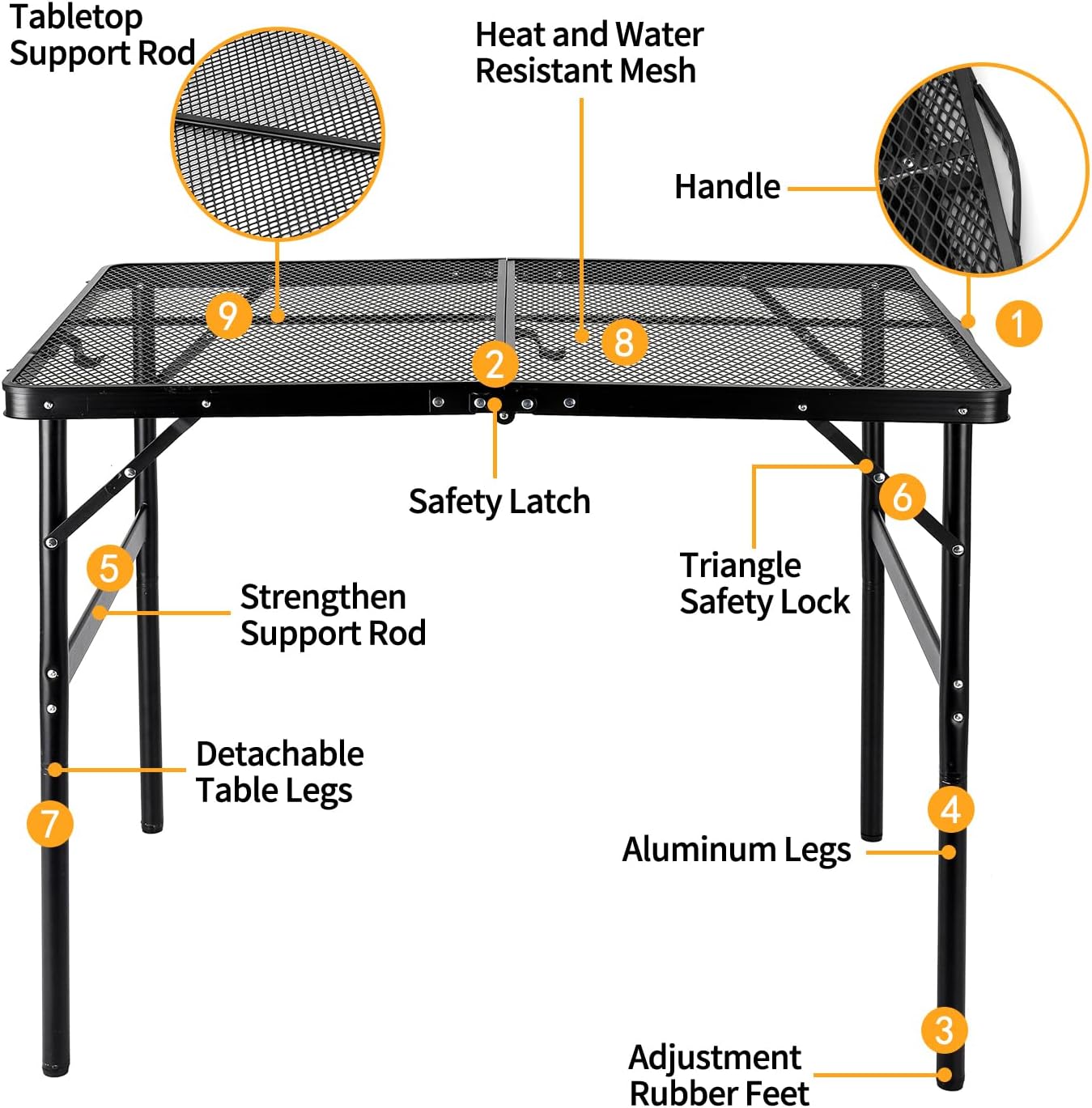 Tabletop Support Rod

Heat and Water Resistant Mesh

Handle

9

8

2

1

Safety Latch

6

Triangle Safety Lock

5

Strengthen Support Rod

Detachable Table Legs

7

4

Aluminum Legs

3

Adjustment Rubber Feet