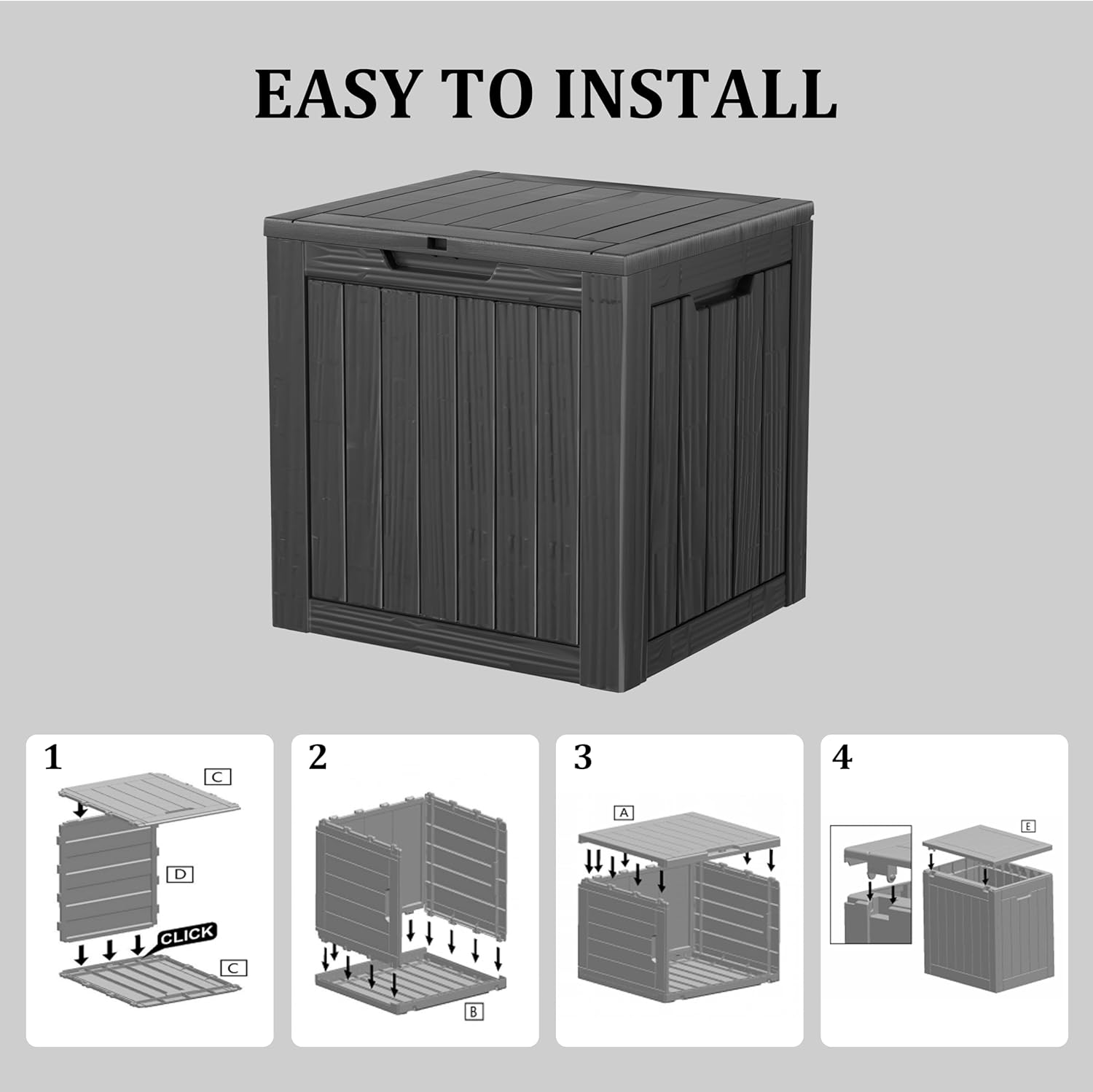 EASY TO INSTALL

1
C
D
CLICK
C

2
B

3
A

4
E