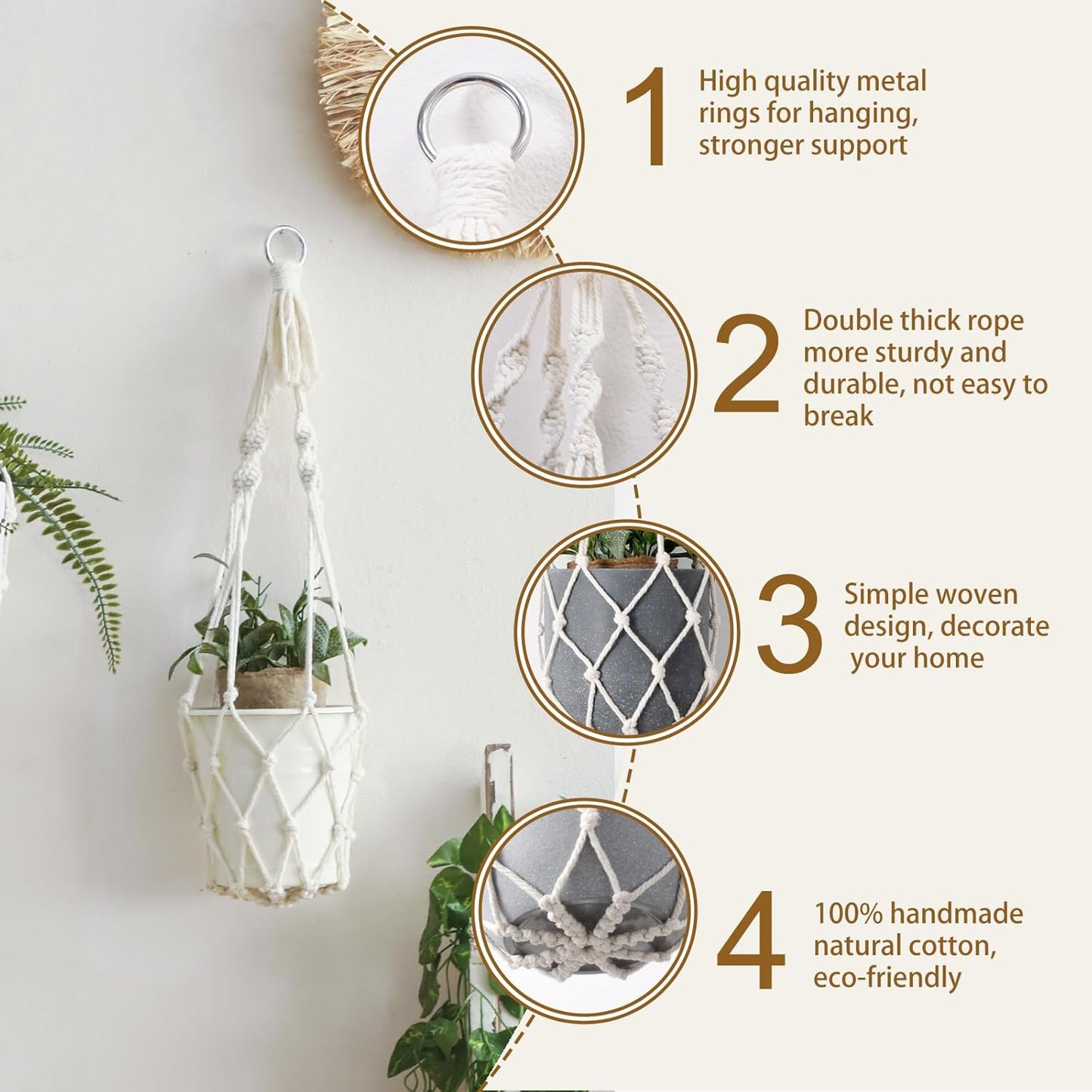 1 High quality metal rings for hanging, stronger support

2 Double thick rope more sturdy and durable, not easy to break

3 Simple woven design, decorate your home

4 100% handmade natural cotton, eco-friendly