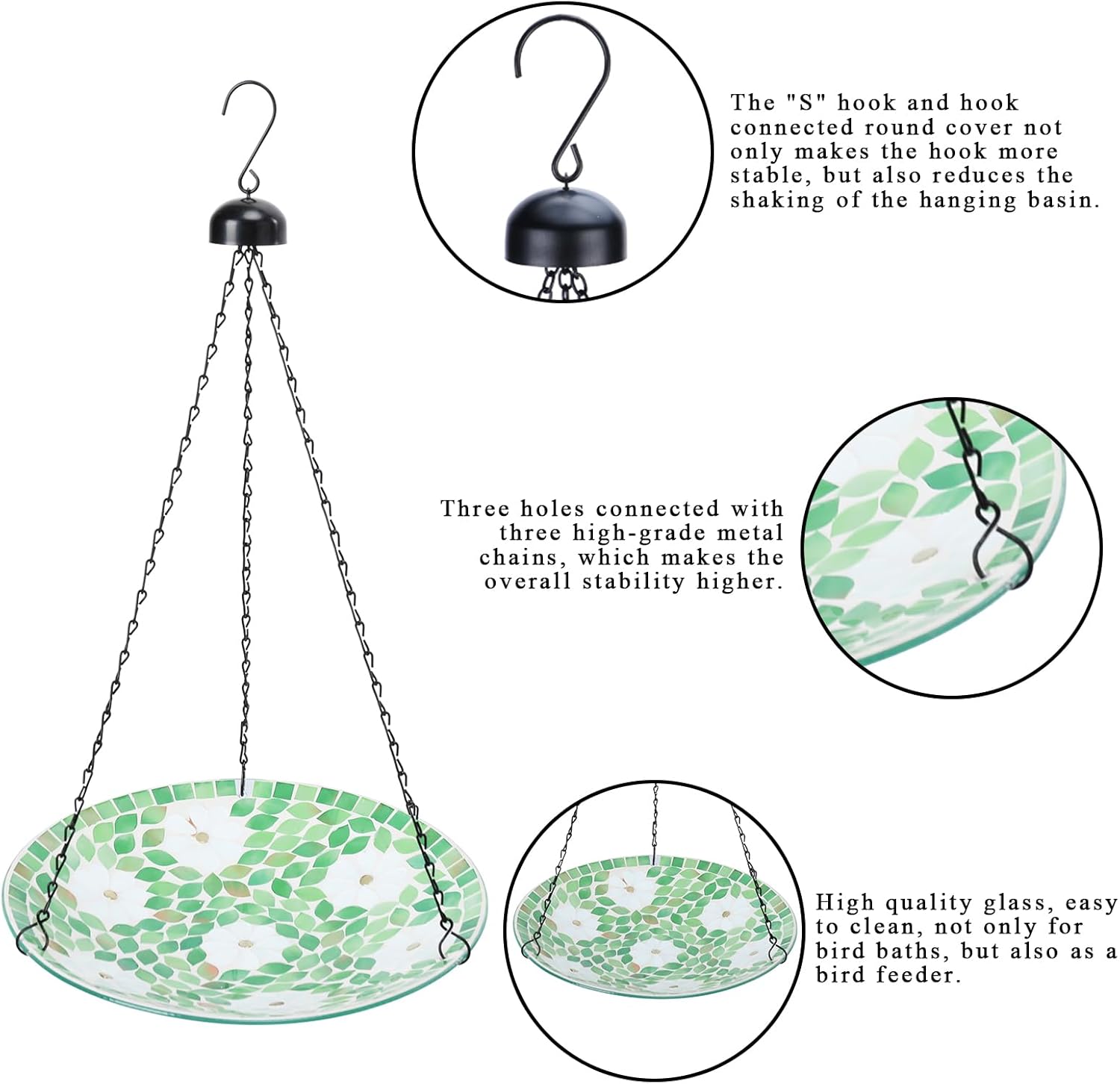 The "S" hook and hook connected round cover not only makes the hook more stable, but also reduces the shaking of the hanging basin.

Three holes connected with three high-grade metal chains, which makes the overall stability higher.

High quality glass, easy to clean, not only for bird baths, but also as a bird feeder.