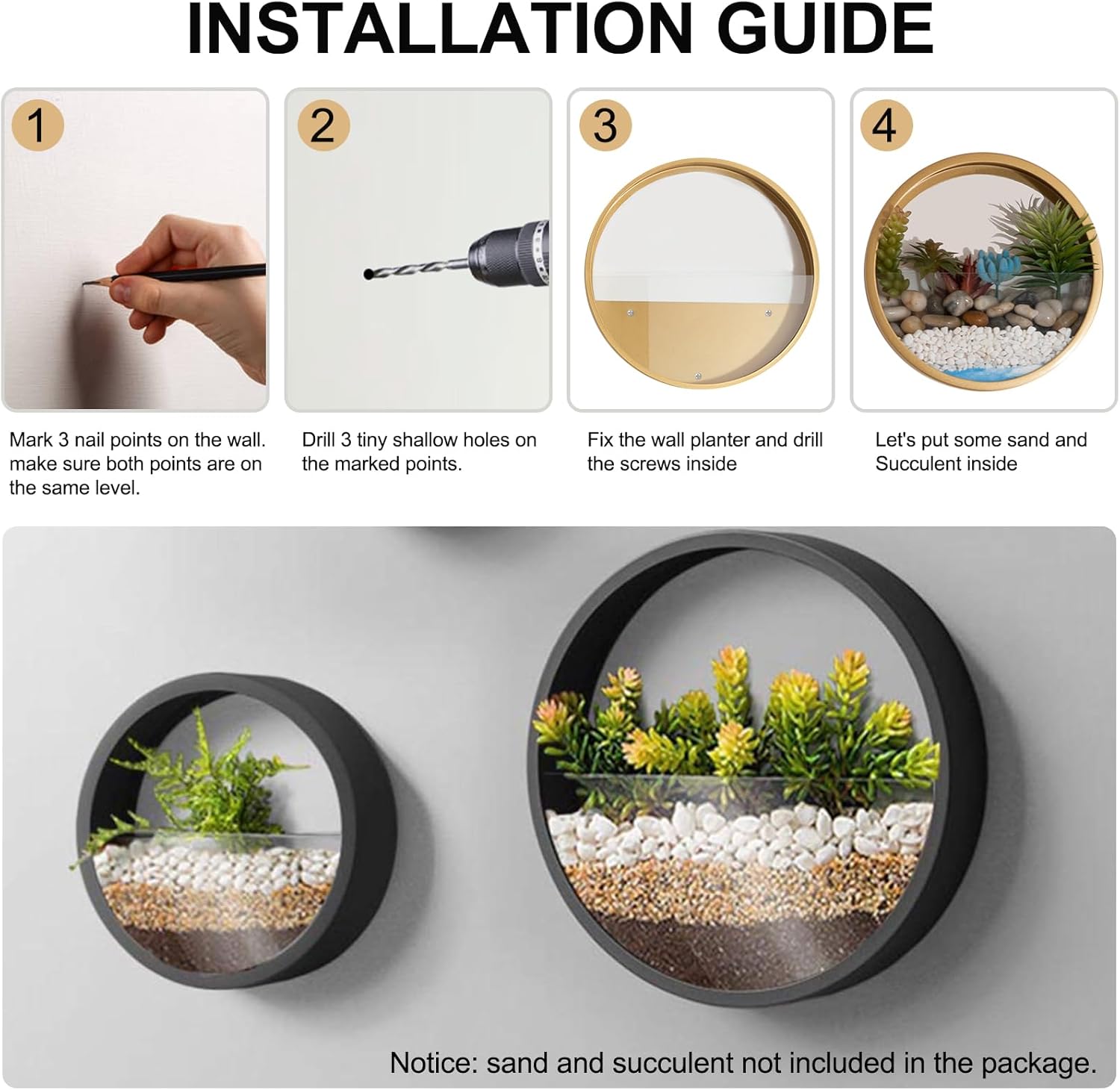 INSTALLATION GUIDE

1

Mark 3 nail points on the wall. make sure both points are on the same level.

2

Drill 3 tiny shallow holes on the marked points.

3

Fix the wall planter and drill the screws inside

4

Let's put some sand and Succulent inside

Notice: sand and succulent not included in the package.