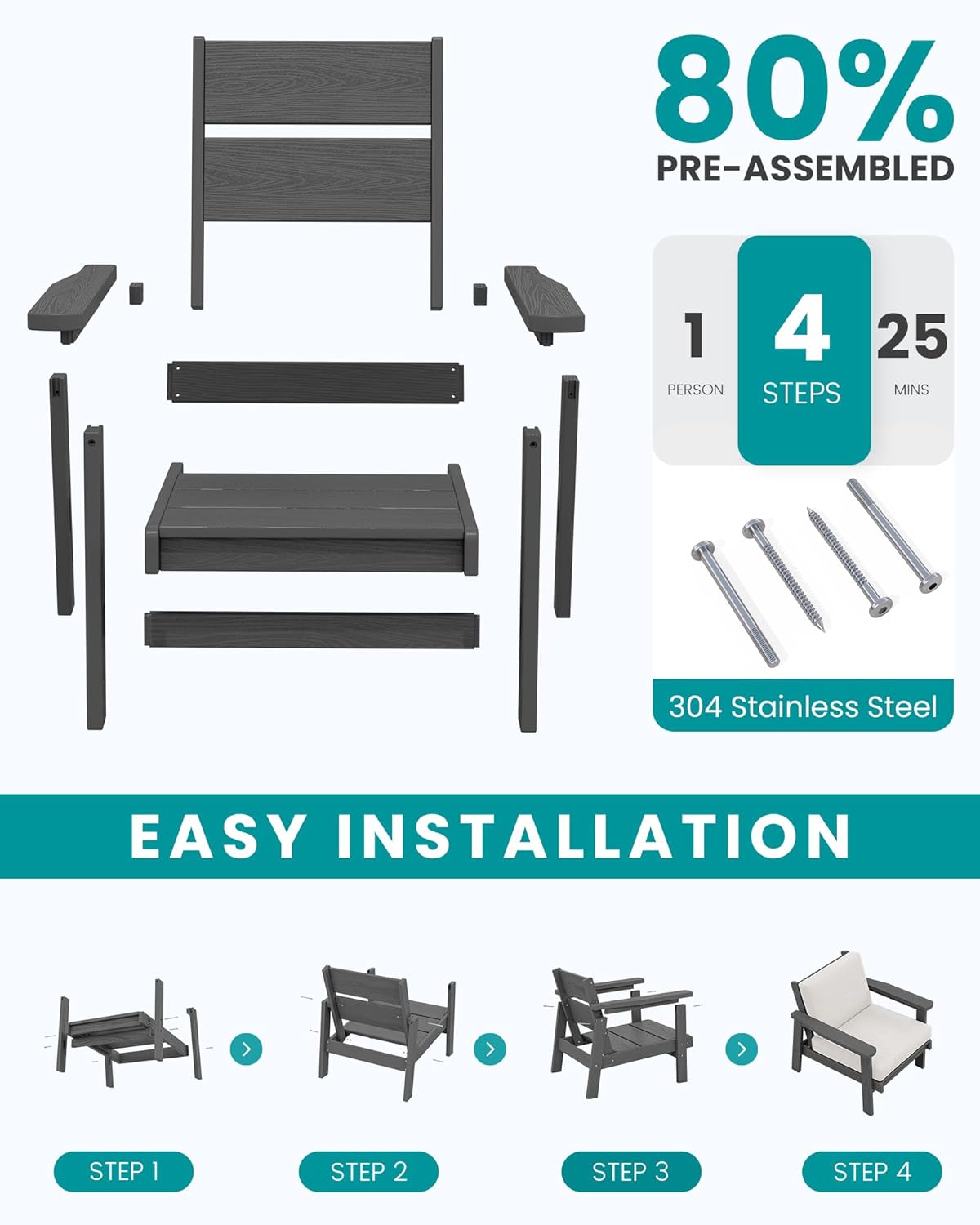 80%
PRE-ASSEMBLED

1
PERSON

4
STEPS

25
MINS

304 Stainless Steel

EASY INSTALLATION

STEP 1

STEP 2

STEP 3

STEP 4