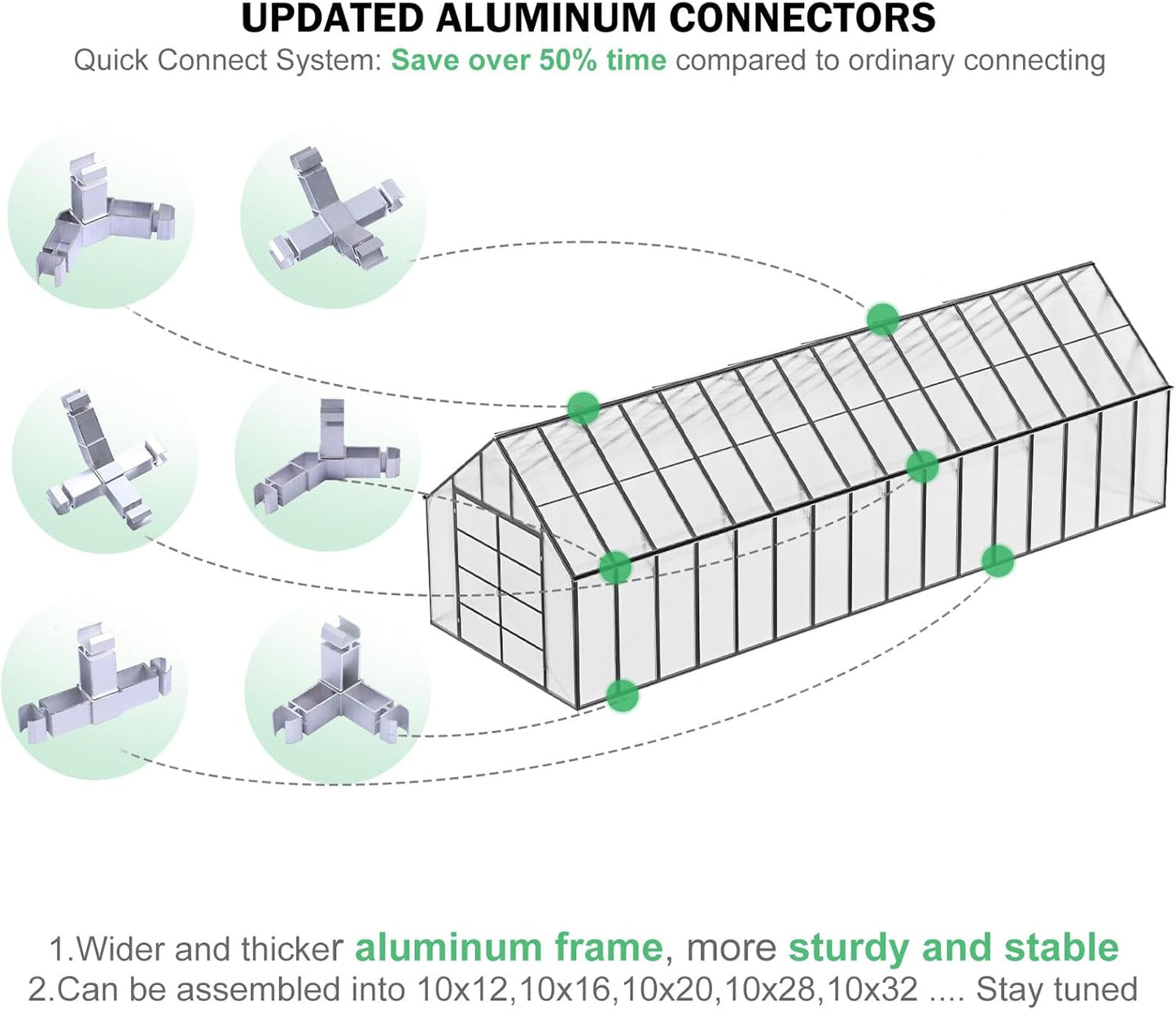 UPDATED ALUMINUM CONNECTORS

Quick Connect System: Save over 50% time compared to ordinary connecting

1.Wider and thicker aluminum frame, more sturdy and stable

2.Can be assembled into 10x12,10x16,10x20,10x28,10x32 .... Stay tuned