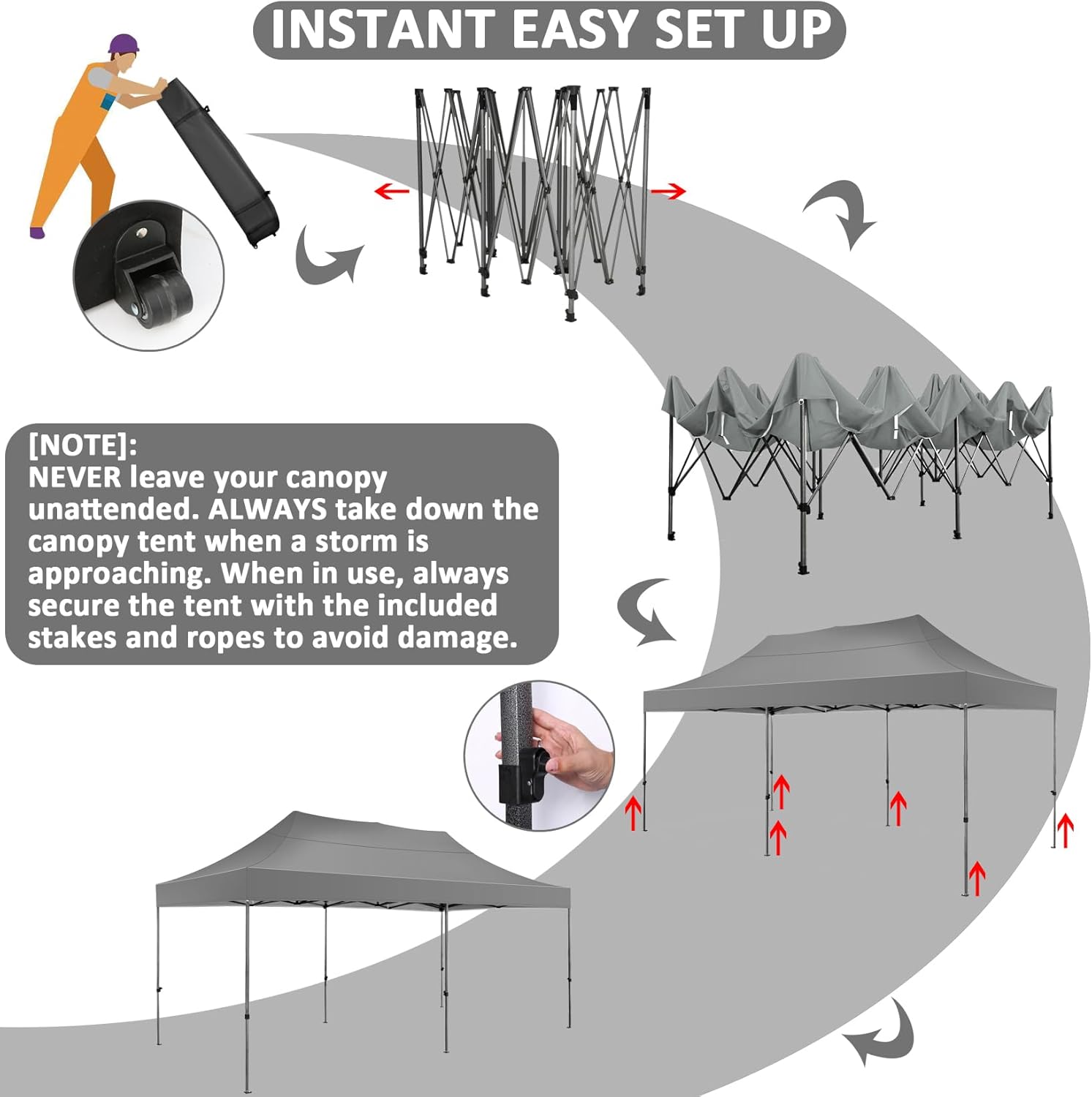 INSTANT EASY SET UP

[NOTE]:
NEVER leave your canopy unattended. ALWAYS take down the canopy tent when a storm is approaching. When in use, always secure the tent with the included stakes and ropes to avoid damage.