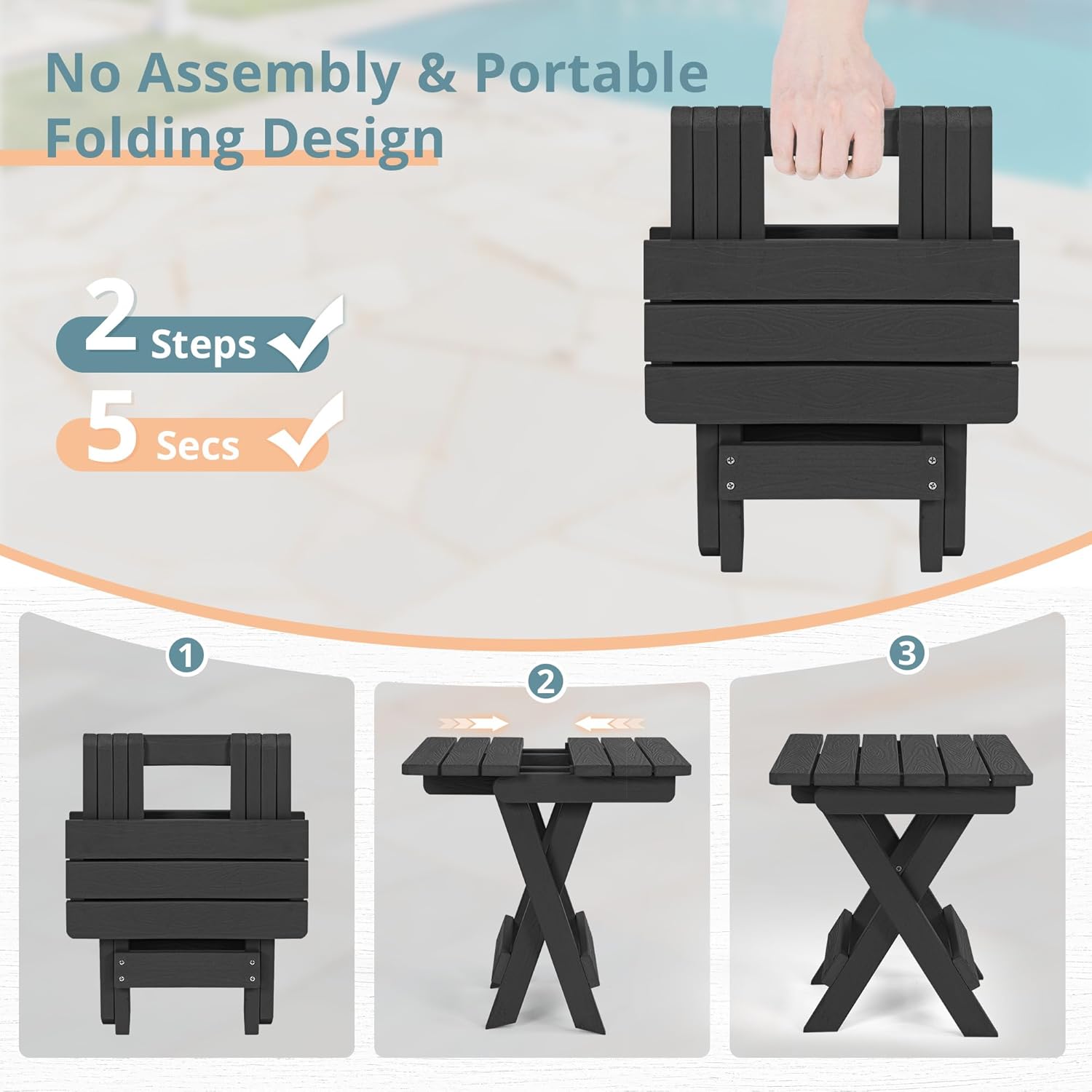 No Assembly & Portable Folding Design

2 Steps

5 Secs

1

2

3