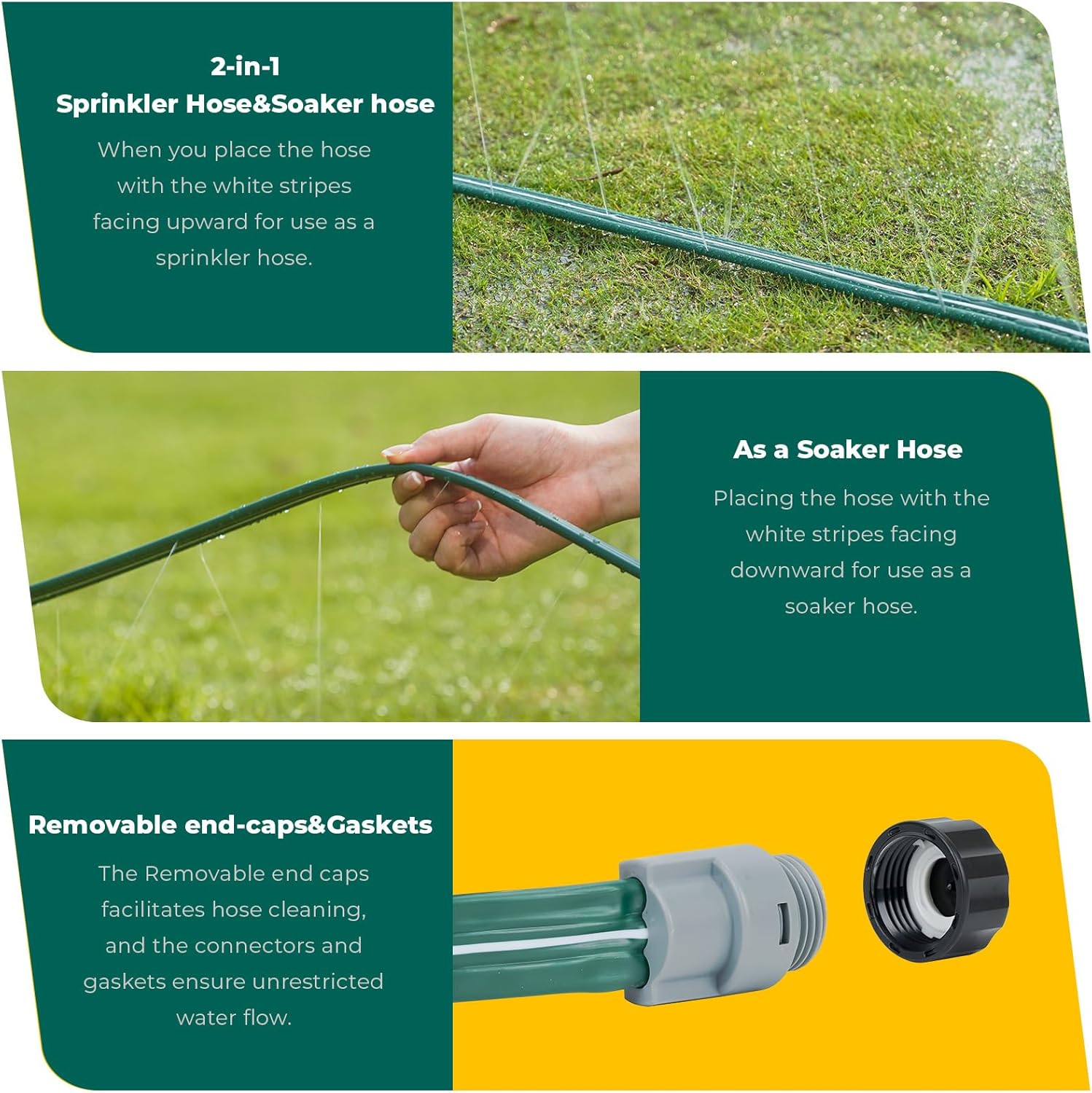 2-in-1
Sprinkler Hose&Soaker hose

When you place the hose with the white stripes facing upward for use as a sprinkler hose.

As a Soaker Hose

Placing the hose with the white stripes facing downward for use as a soaker hose.

Removable end-caps&Gaskets

The Removable end caps facilitates hose cleaning, and the connectors and gaskets ensure unrestricted water flow.