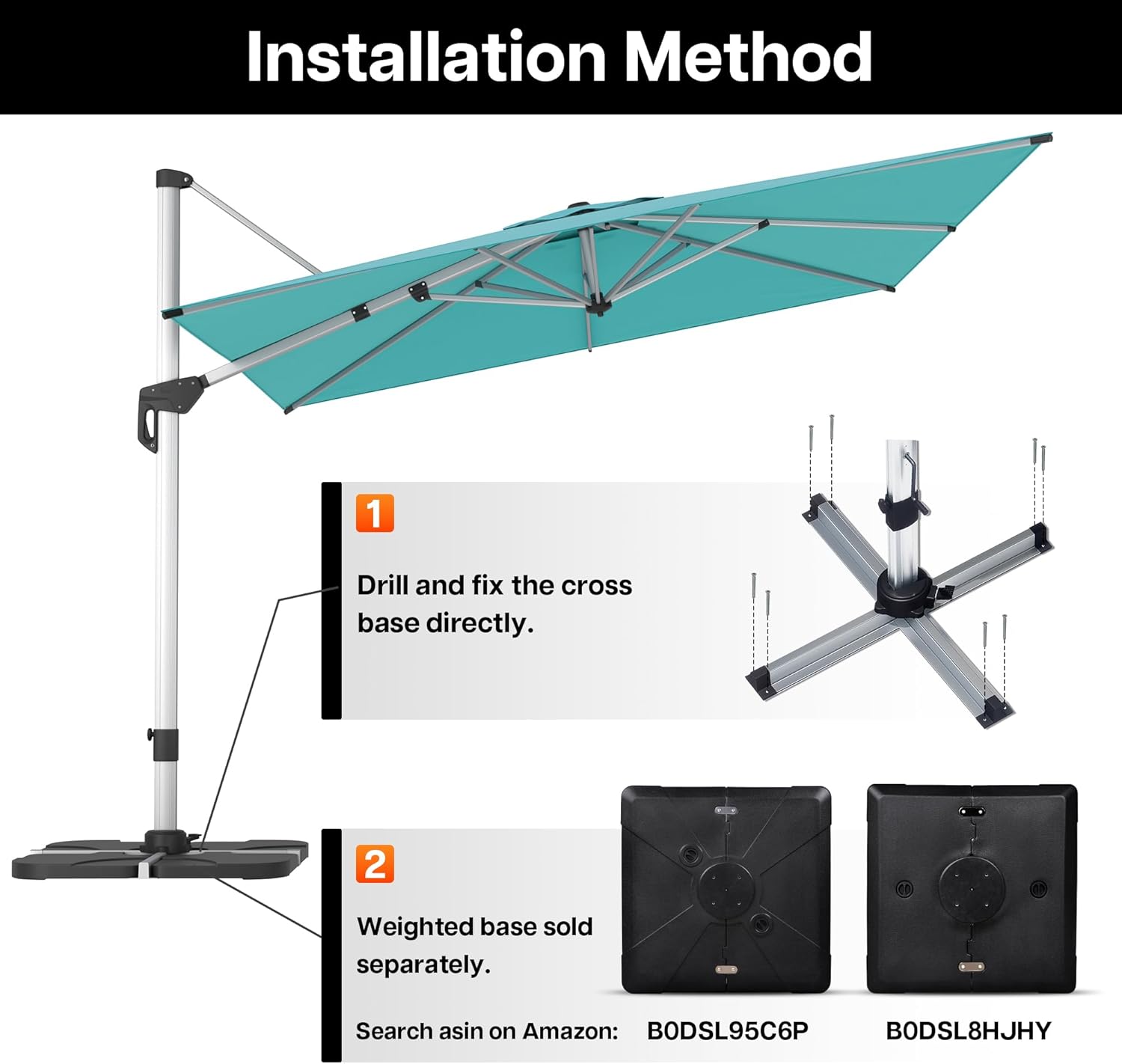 Installation Method

1

Drill and fix the cross base directly.

2

Weighted base sold separately.

Search asin on Amazon: B0DSL95C6P B0DSL8HJHY