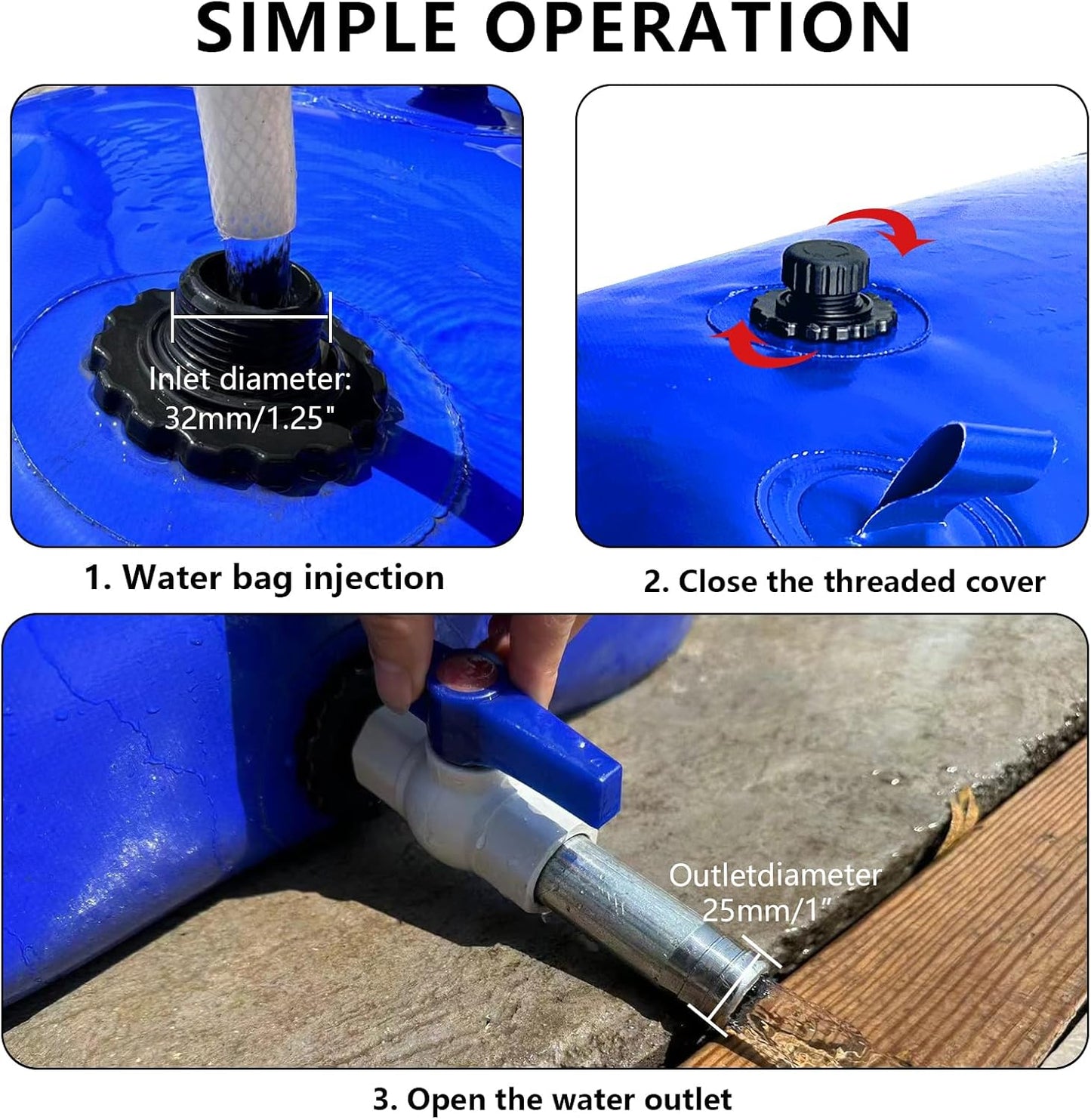 SIMPLE OPERATION

Inlet diameter: 32mm/1.25"

1. Water bag injection

2. Close the threaded cover

Outletdiameter 25mm/1"

3. Open the water outlet