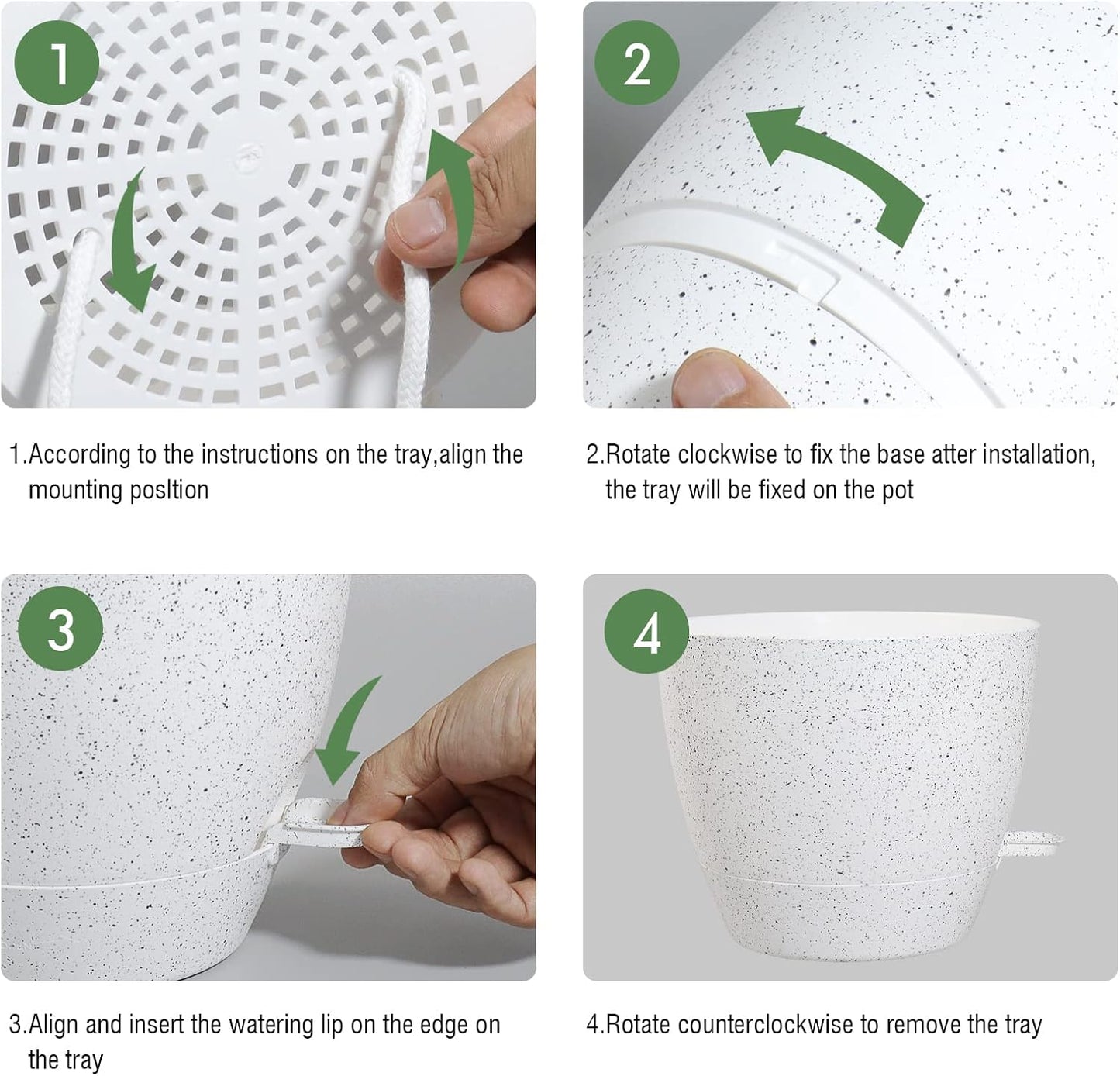 1

2

1.According to the instructions on the tray,align the mounting posltion

2.Rotate clockwise to fix the base atter installation, the tray will be fixed on the pot

3

4

3.Align and insert the watering lip on the edge on the tray

4.Rotate counterclockwise to remove the tray