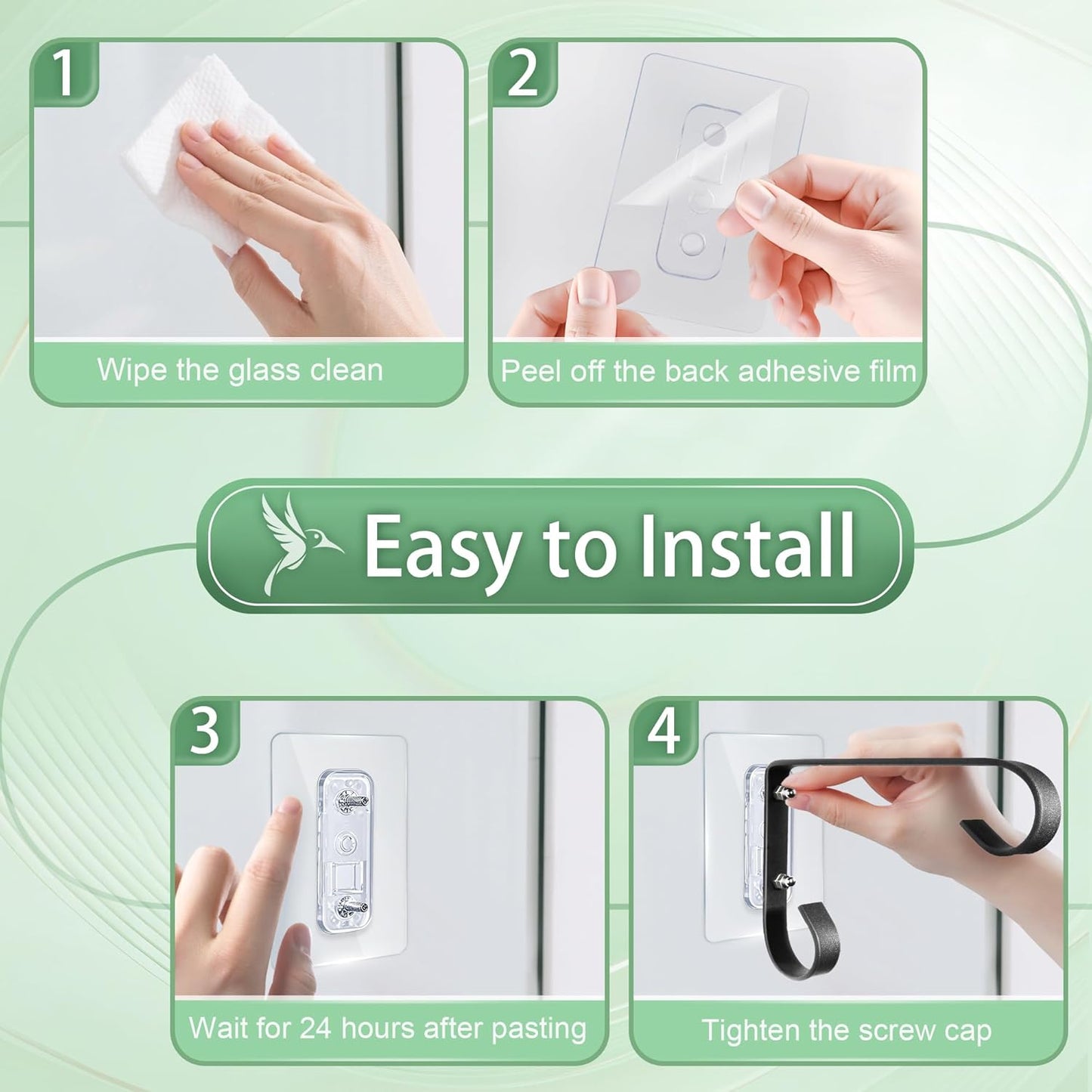 1
Wipe the glass clean

2
Peel off the back adhesive film

Easy to Install

3
Wait for 24 hours after pasting

4
Tighten the screw cap