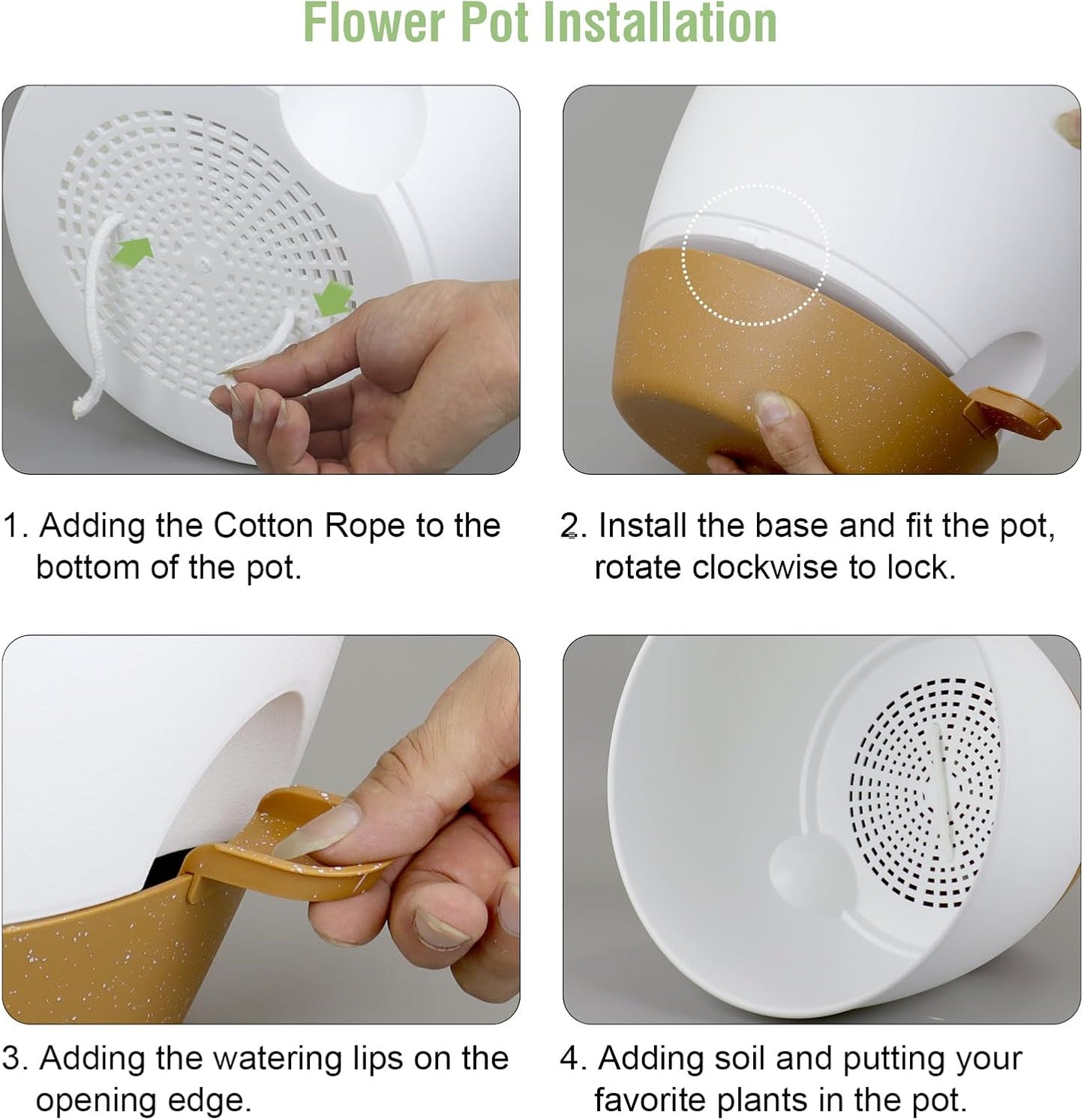 Flower Pot Installation

1. Adding the Cotton Rope to the bottom of the pot.

2. Install the base and fit the pot, rotate clockwise to lock.

3. Adding the watering lips on the opening edge.

4. Adding soil and putting your favorite plants in the pot.