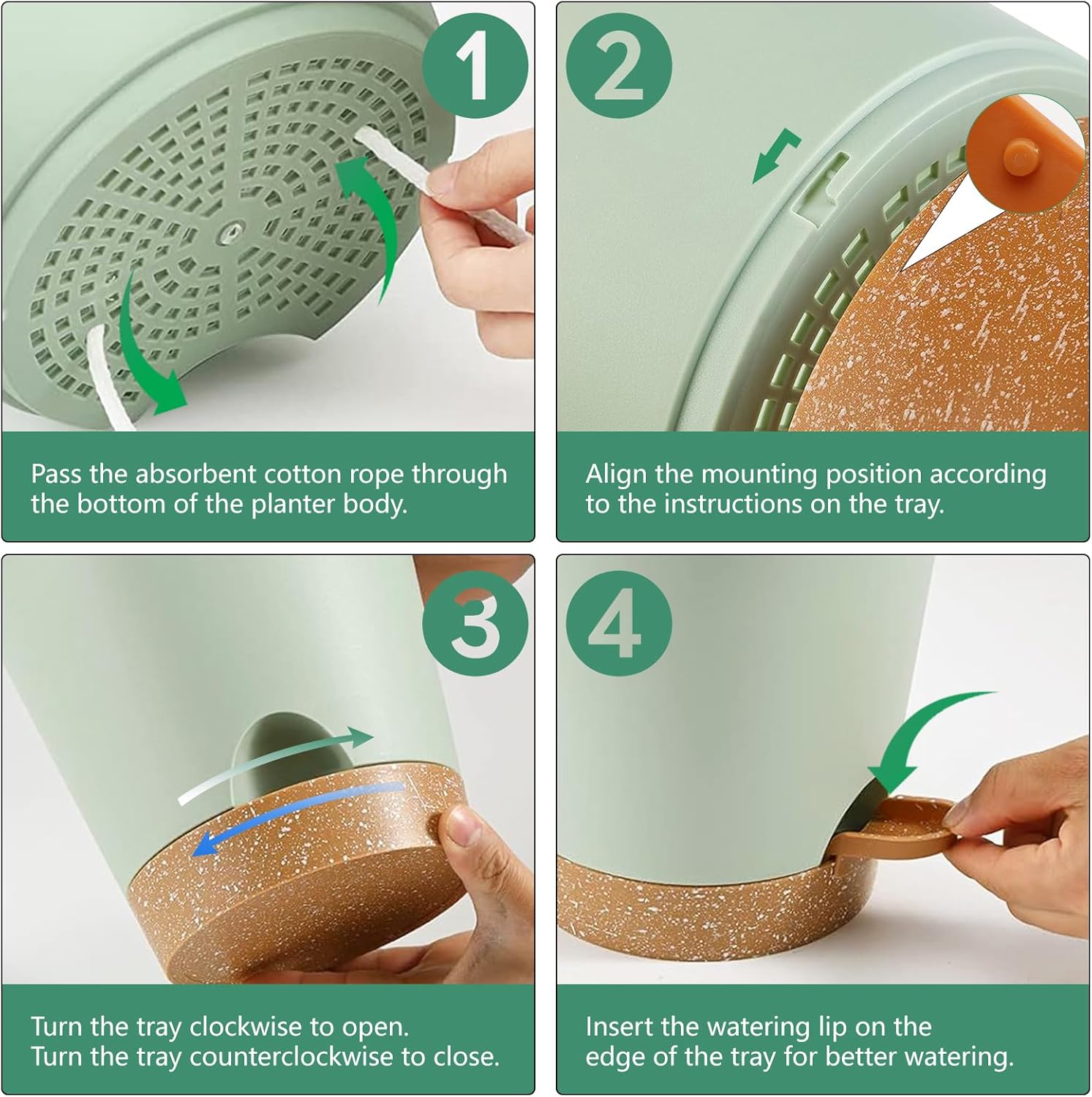 1

Pass the absorbent cotton rope through the bottom of the planter body.

2

Align the mounting position according to the instructions on the tray.

3

Turn the tray clockwise to open.
Turn the tray counterclockwise to close.

4

Insert the watering lip on the edge of the tray for better watering.