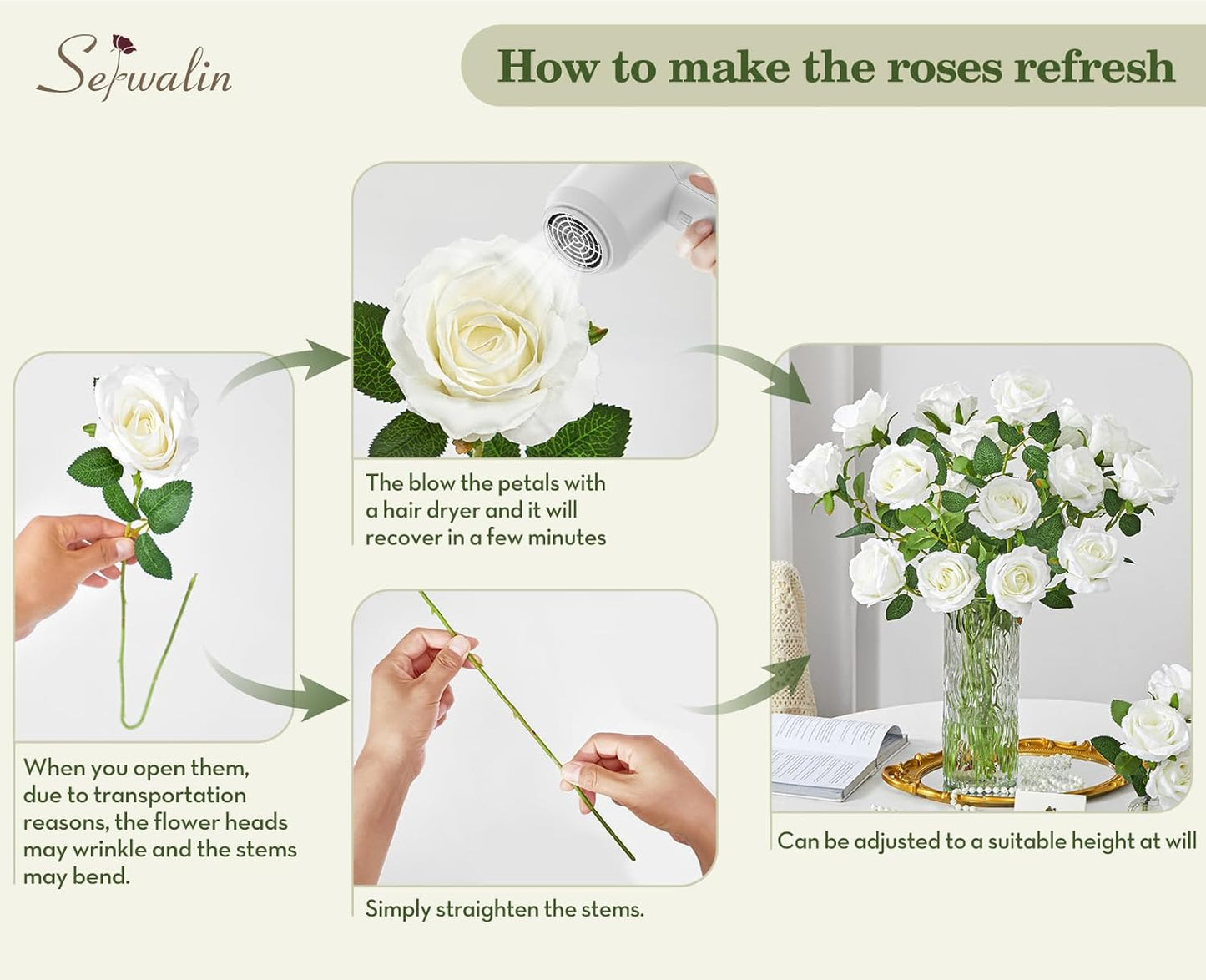 Sefwalin

How to make the roses refresh

When you open them, due to transportation reasons, the flower heads may wrinkle and the stems may bend.

The blow the petals with a hair dryer and it will recover in a few minutes

Simply straighten the stems.

Can be adjusted to a suitable height at will