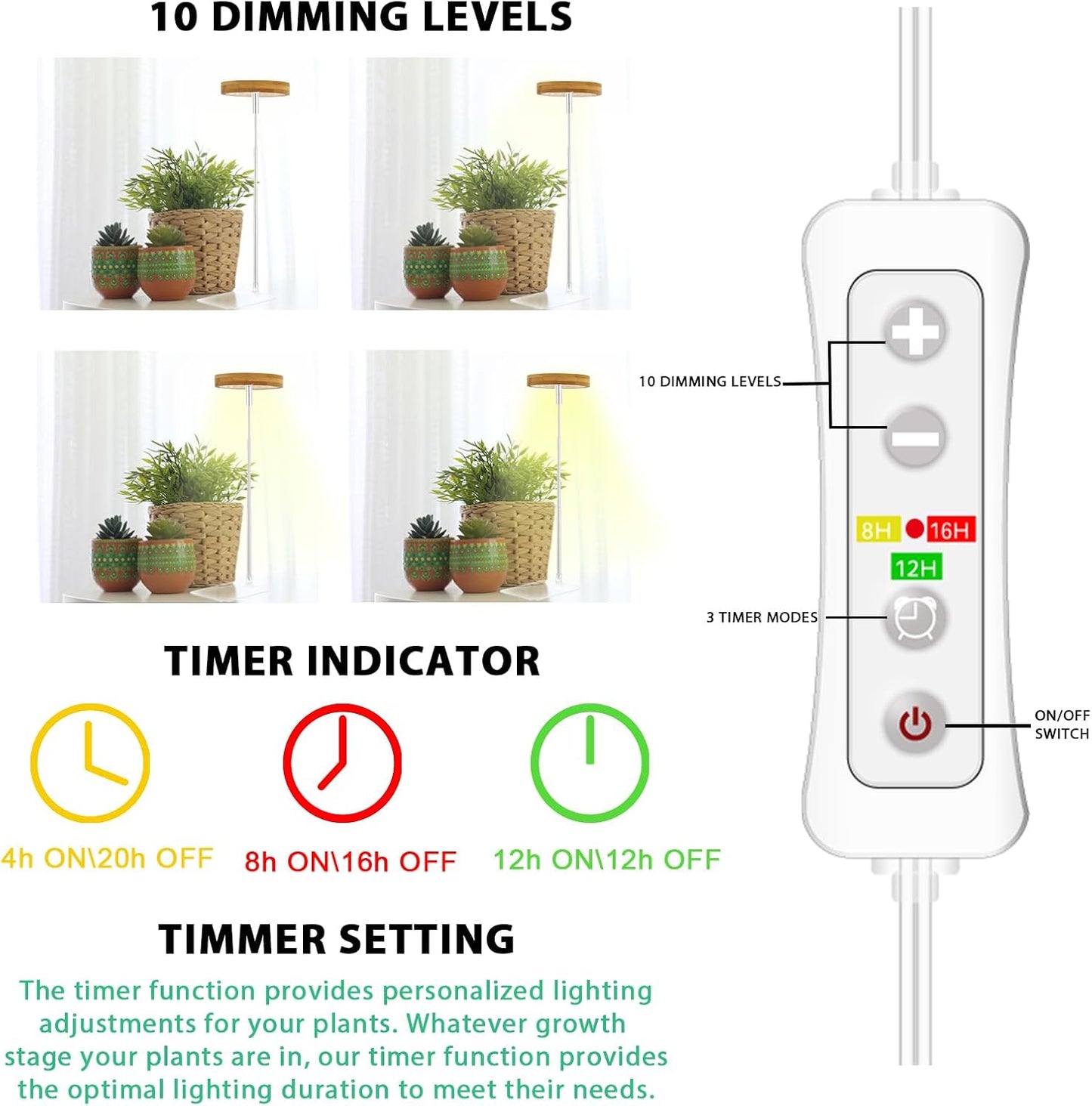 10 DIMMING LEVELS

10 DIMMING LEVELS

8H 16H
12H

3 TIMER MODES

ON/OFF SWITCH

TIMER INDICATOR

4h ON\20h OFF

8h ON\16h OFF

12h ON\12h OFF

TIMMER SETTING

The timer function provides personalized lighting adjustments for your plants. Whatever growth stage your plants are in, our timer function provides the optimal lighting duration to meet their needs.