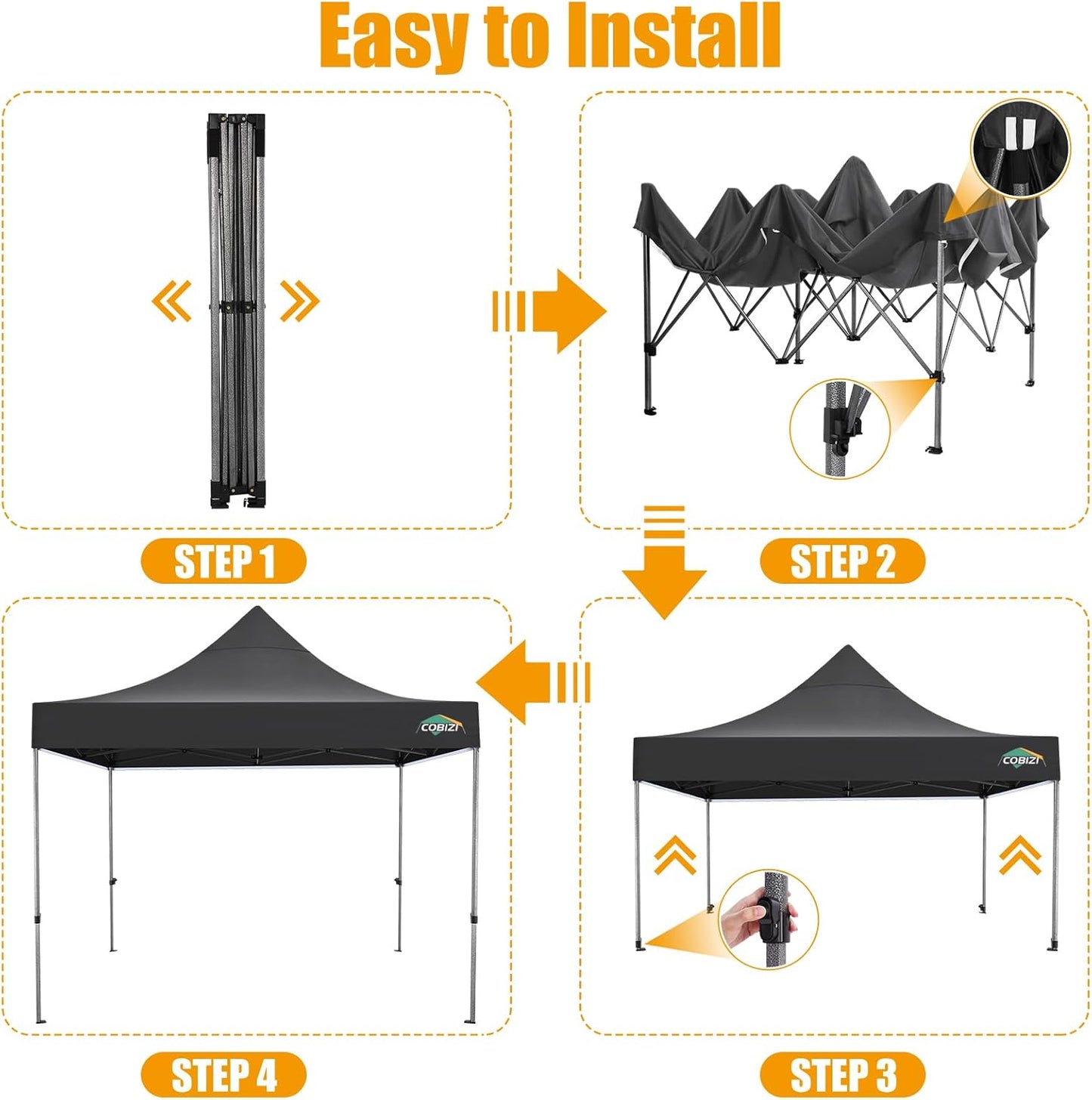 Easy to Install

STEP 1

STEP 2

COBIZI

COBIZI

STEP 4

STEP 3