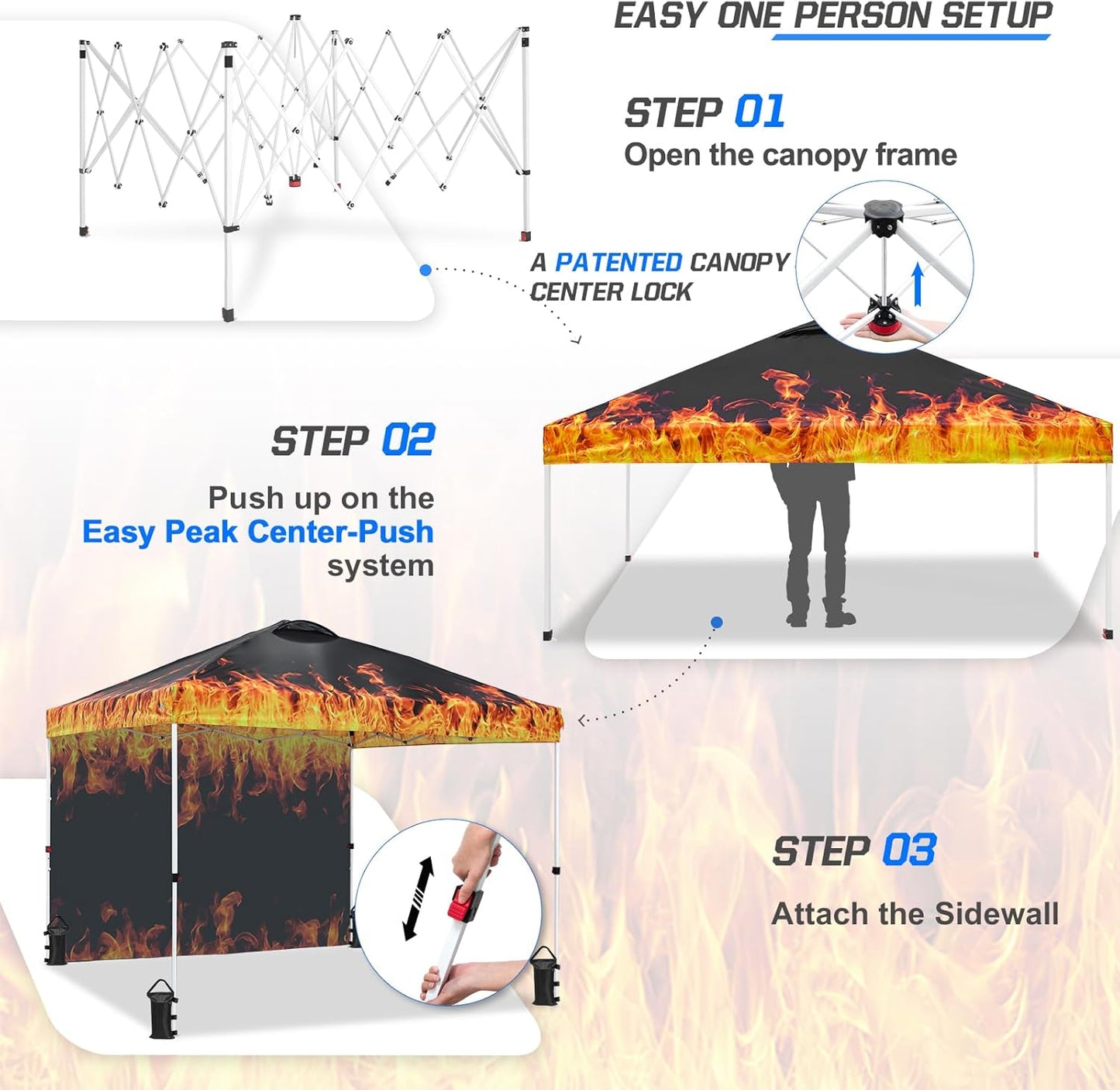 EASY ONE PERSON SETUP

STEP 01
Open the canopy frame

A PATENTED CANOPY CENTER LOCK

STEP 02

Push up on the Easy Peak Center-Push system

STEP 03

Attach the Sidewall