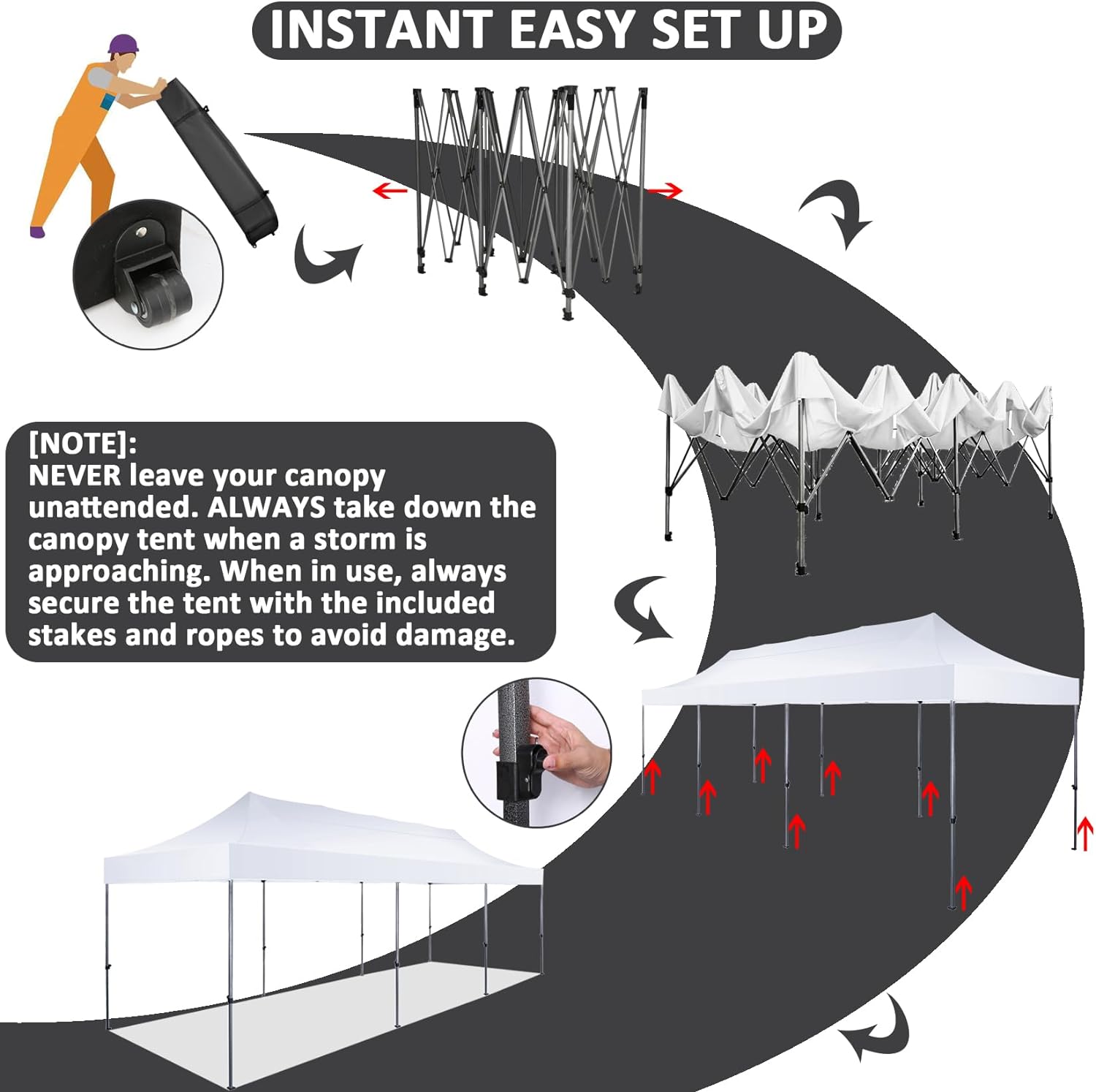 INSTANT EASY SET UP

[NOTE]:
NEVER leave your canopy unattended. ALWAYS take down the canopy tent when a storm is approaching. When in use, always secure the tent with the included stakes and ropes to avoid damage.