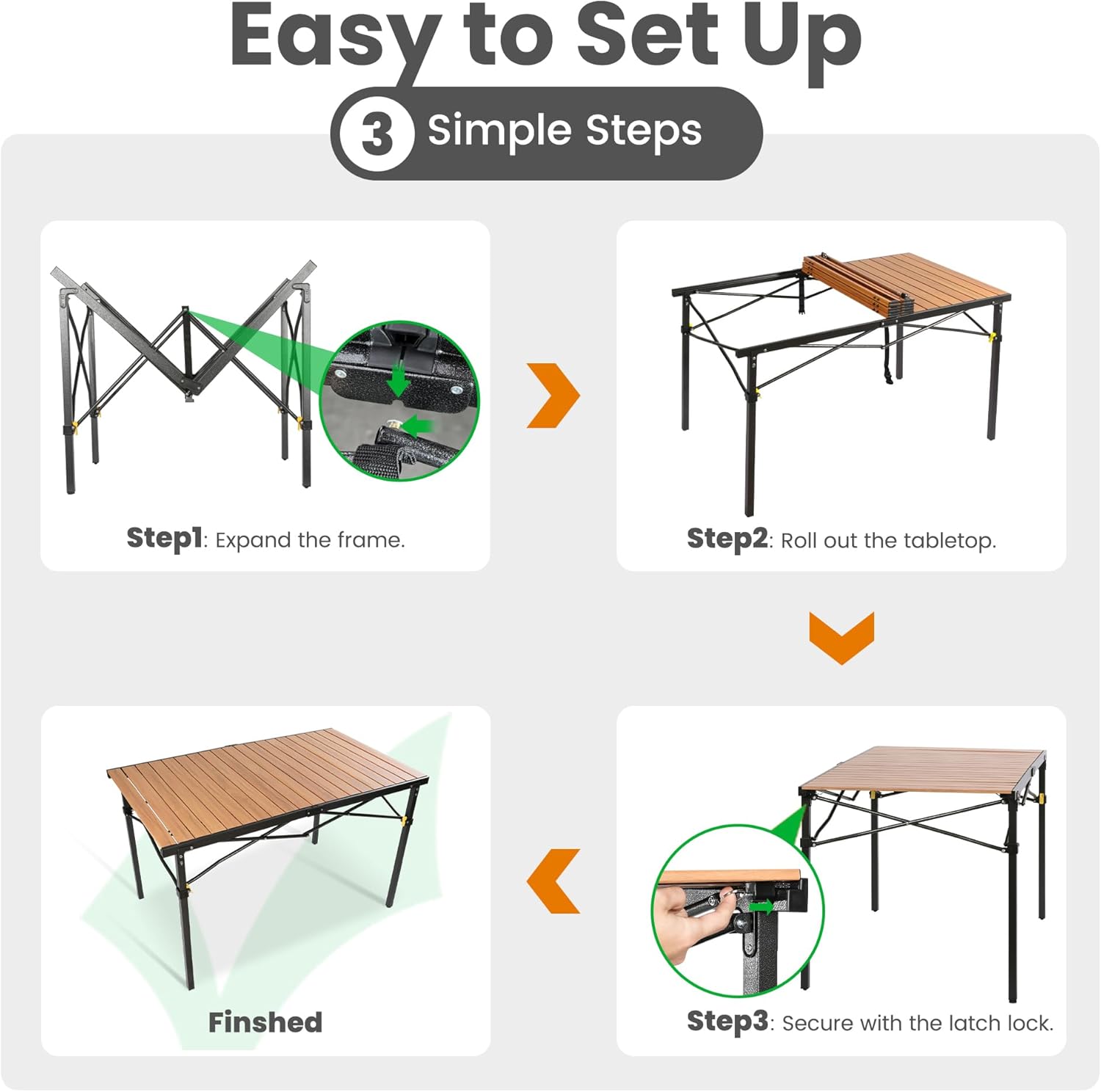 Easy to Set Up

3 Simple Steps

Step1: Expand the frame.

Step2: Roll out the tabletop.

Step3: Secure with the latch lock.

Finshed