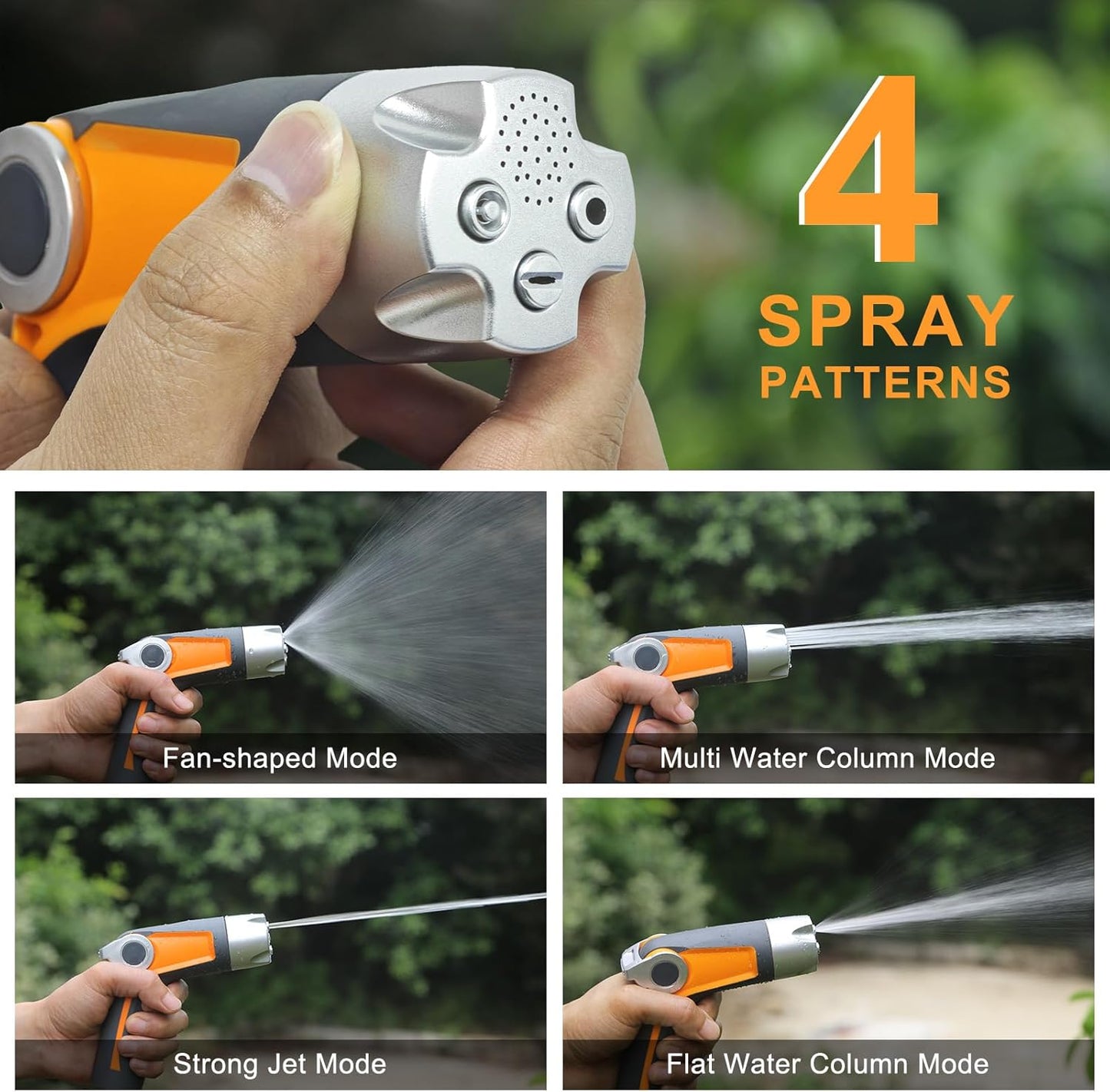 4
SPRAY
PATTERNS

Fan-shaped Mode

Multi Water Column Mode

Strong Jet Mode

Flat Water Column Mode