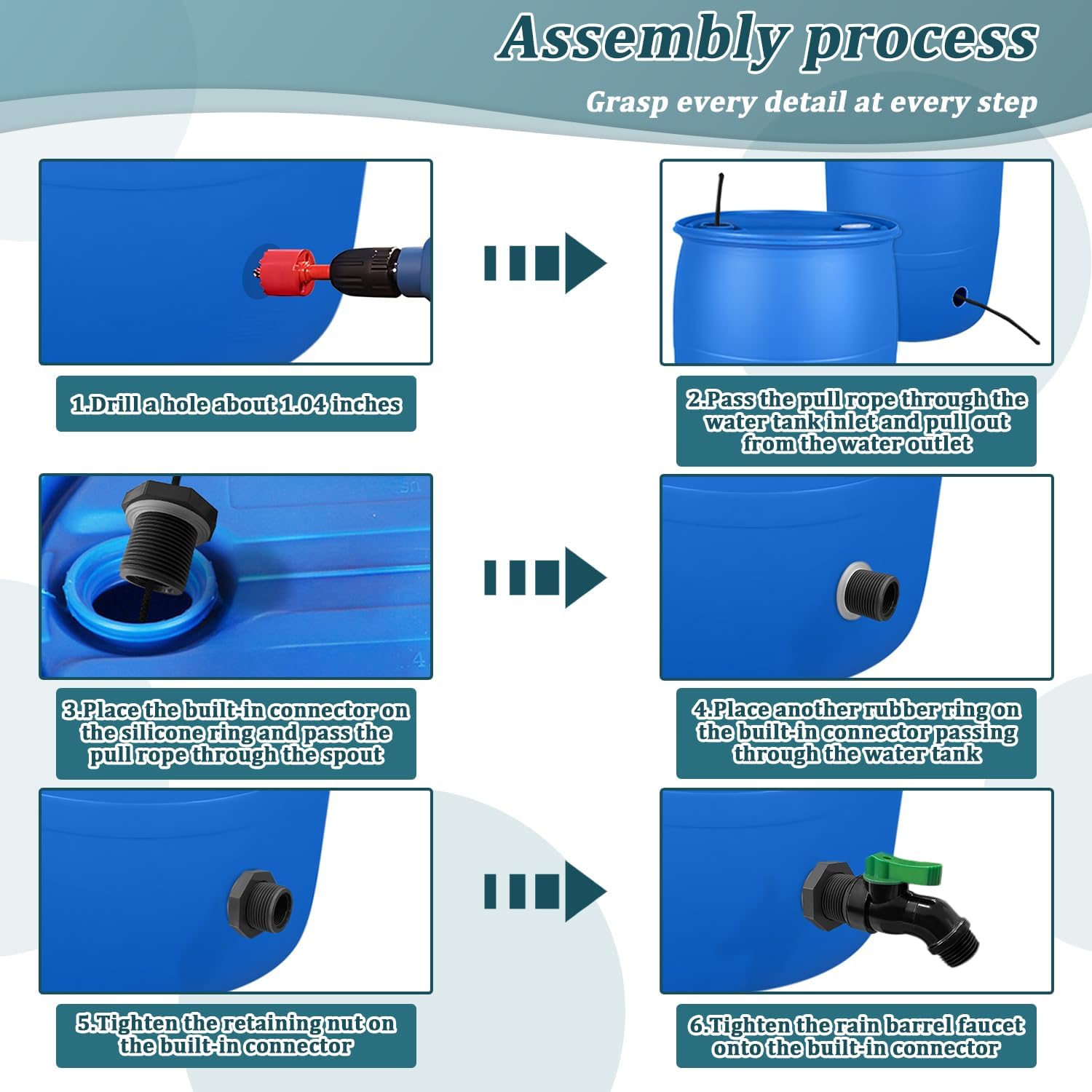 Assembly process

Grasp every detail at every step

1.Drill a hole about 1.04 inches

2.Pass the pull rope through the water tank inlet and pull out from the water outlet

3.Place the built-in connector on the silicone ring and pass the pull rope through the spout

4.Place another rubber ring on the built-in connector passing through the water tank

5.Tighten the retaining nut on the built-in connector

6.Tighten the rain barrel faucet onto the built-in connector