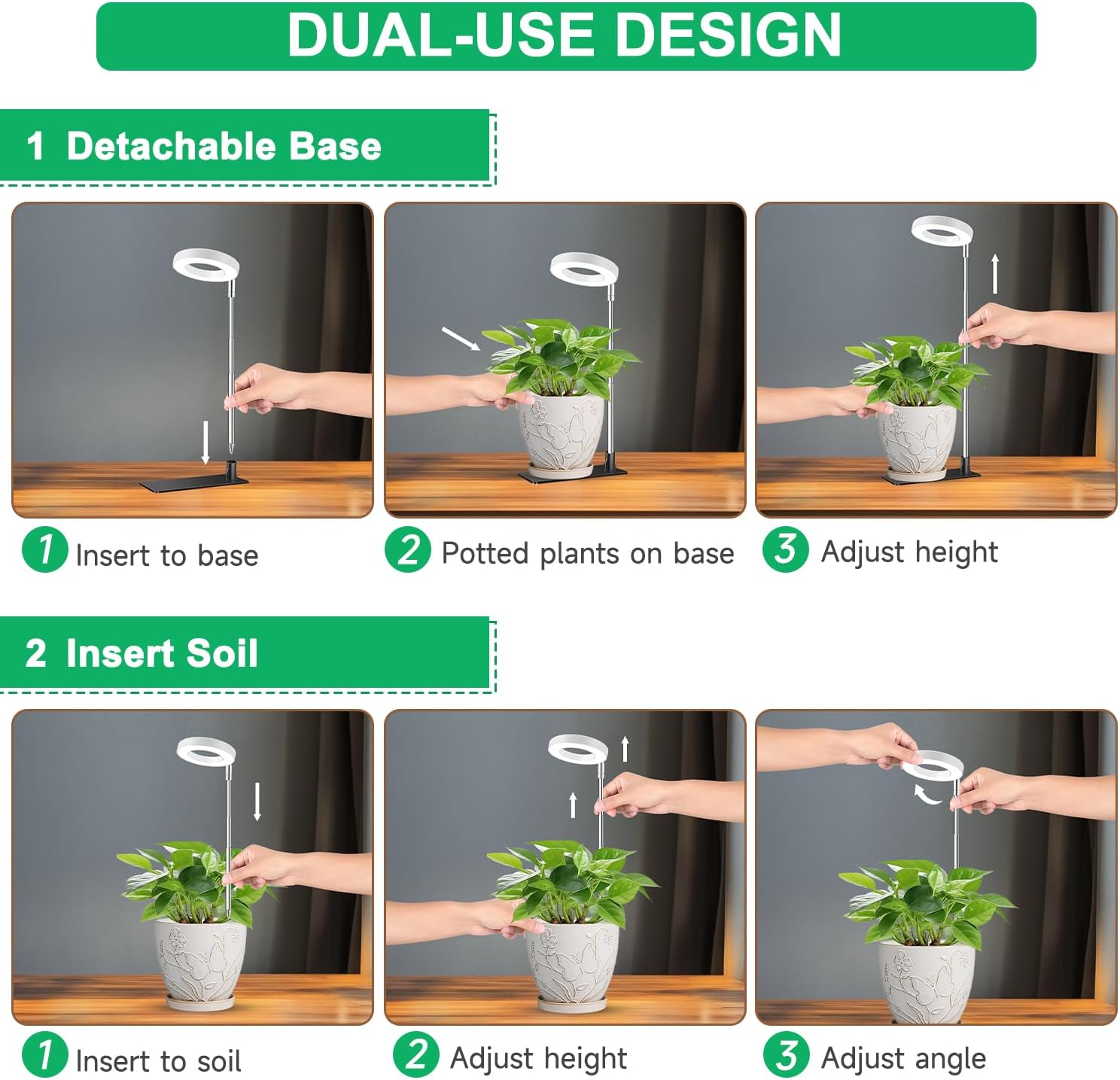 DUAL-USE DESIGN

1 Detachable Base

1 Insert to base

2 Potted plants on base

3 Adjust height

2 Insert Soil

1 Insert to soil

2 Adjust height

3 Adjust angle