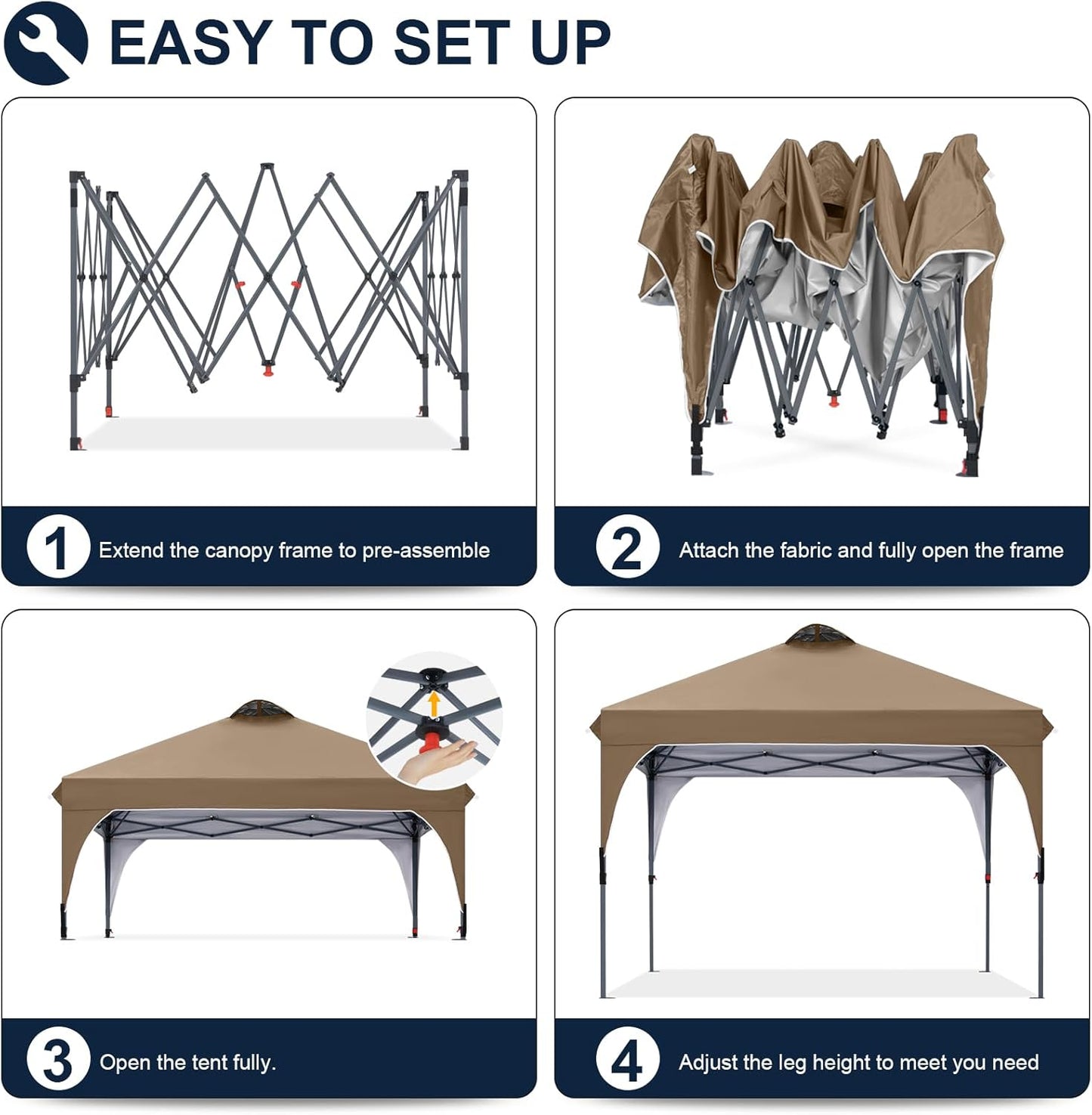 EASY TO SET UP

1 Extend the canopy frame to pre-assemble

2 Attach the fabric and fully open the frame

3 Open the tent fully.

4 Adjust the leg height to meet you need