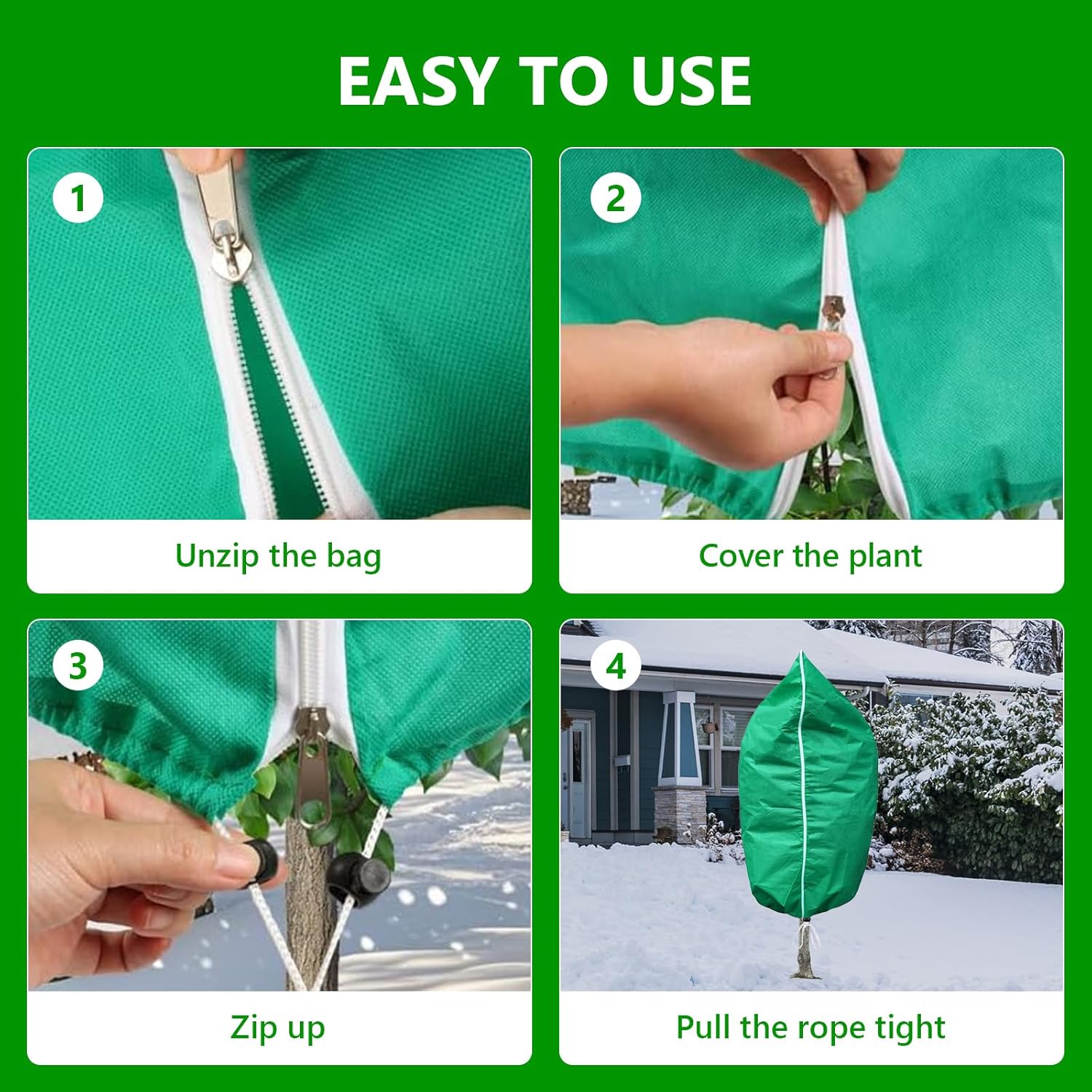 EASY TO USE

1

Unzip the bag

2

Cover the plant

3

Zip up

4

Pull the rope tight