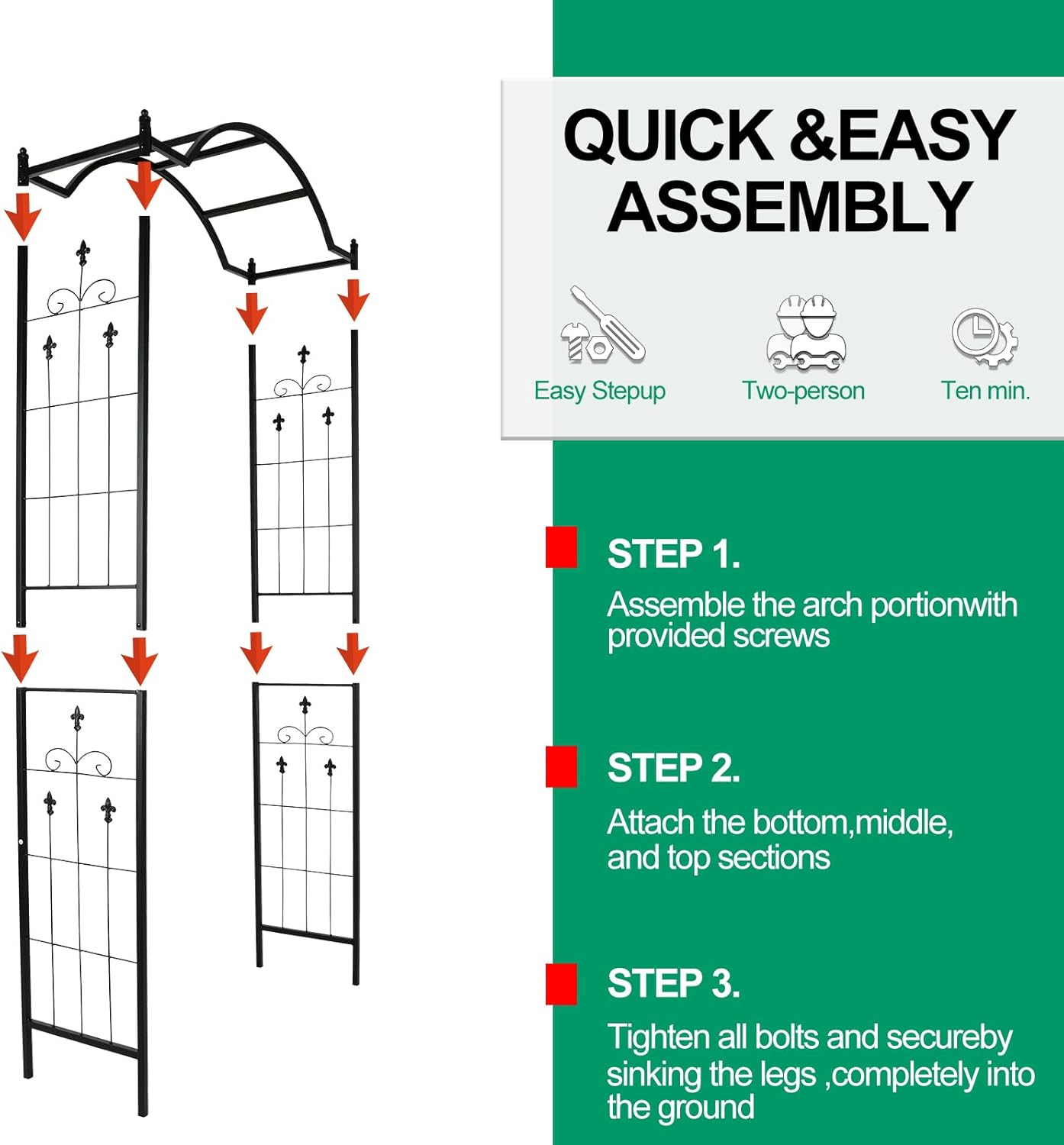 QUICK &EASY ASSEMBLY

Easy Stepup

Two-person

Ten min.

STEP 1.

Assemble the arch portionwith provided screws

STEP 2.

Attach the bottom,middle, and top sections

STEP 3.

Tighten all bolts and secureby sinking the legs ,completely into the ground