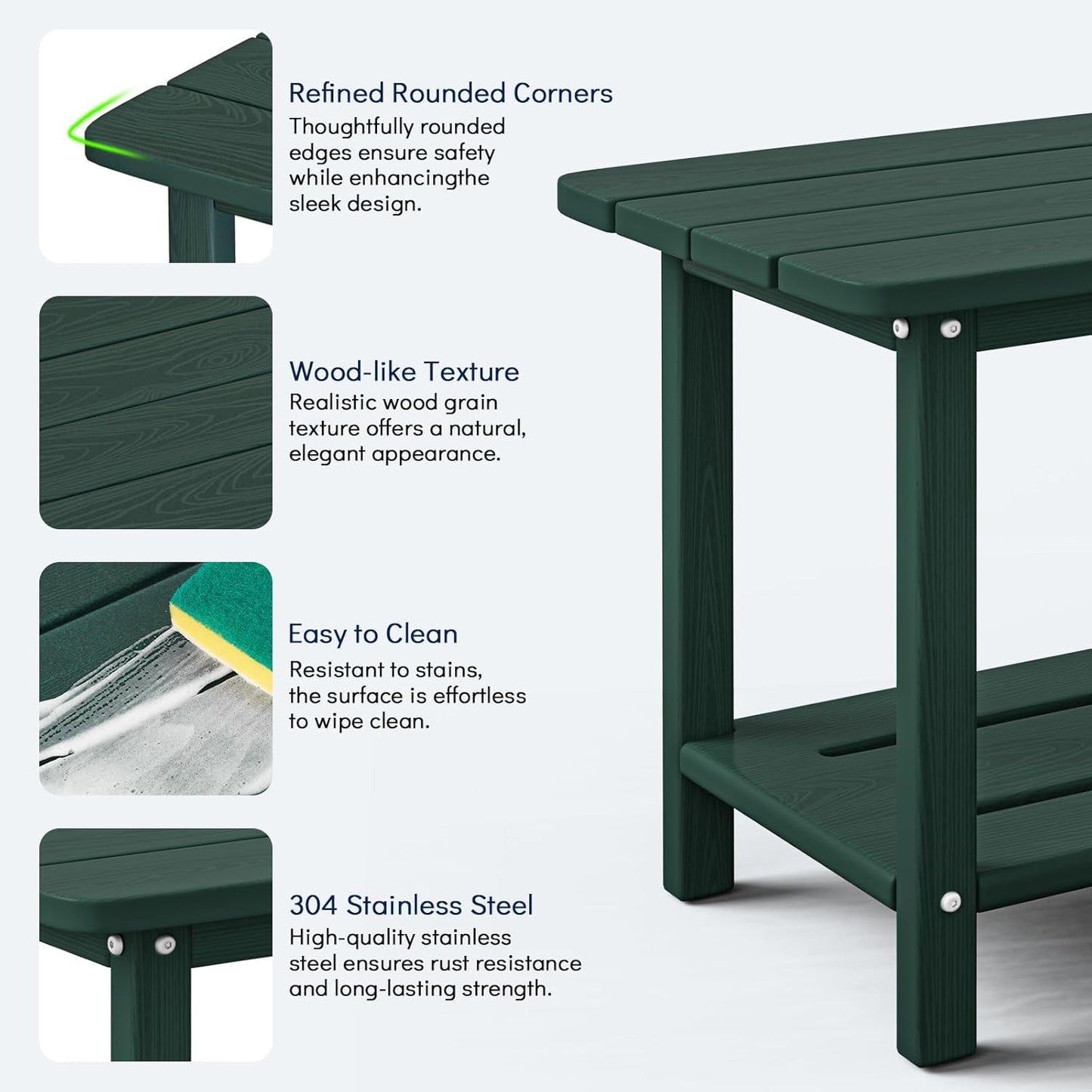 Refined Rounded Corners
Thoughtfully rounded edges ensure safety while enhancingthe sleek design.

Wood-like Texture
Realistic wood grain texture offers a natural, elegant appearance.

Easy to Clean
Resistant to stains, the surface is effortless to wipe clean.

304 Stainless Steel
High-quality stainless steel ensures rust resistance and long-lasting strength.